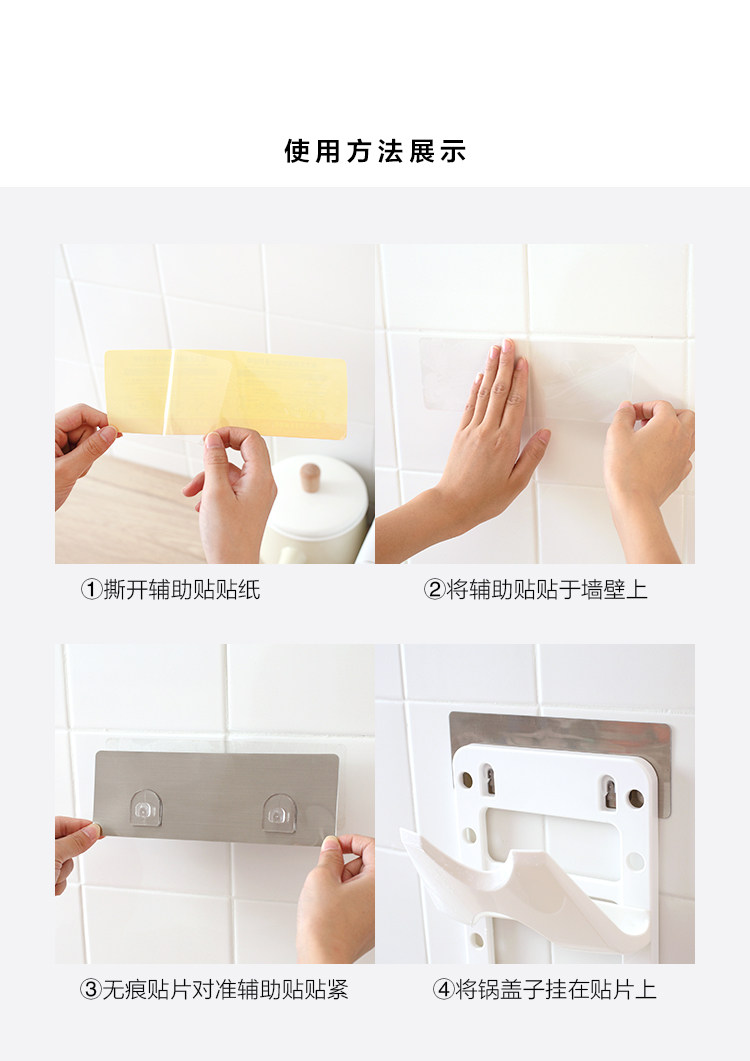 使用方法展示

①撕开辅助贴贴纸

②将辅助贴贴于墙壁上

③无痕贴片对准辅助贴贴紧

④将锅盖子挂在贴片上