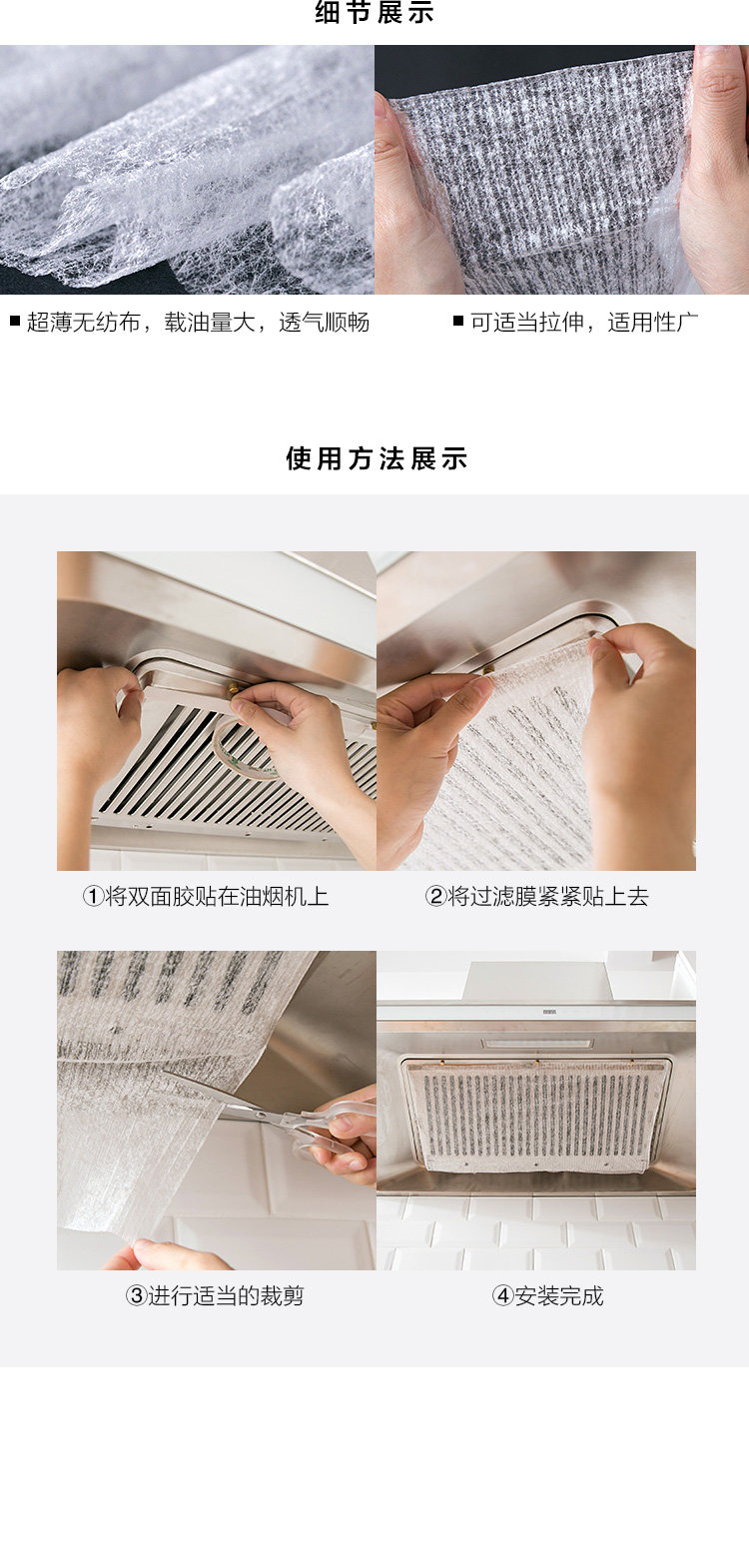 细节展示

■ 超薄无纺布，载油量大，透气顺畅

■ 可适当拉伸，适用性广

使用方法展示

①将双面胶贴在油烟机上

②将过滤膜紧紧贴上去

③进行适当的裁剪

④安装完成