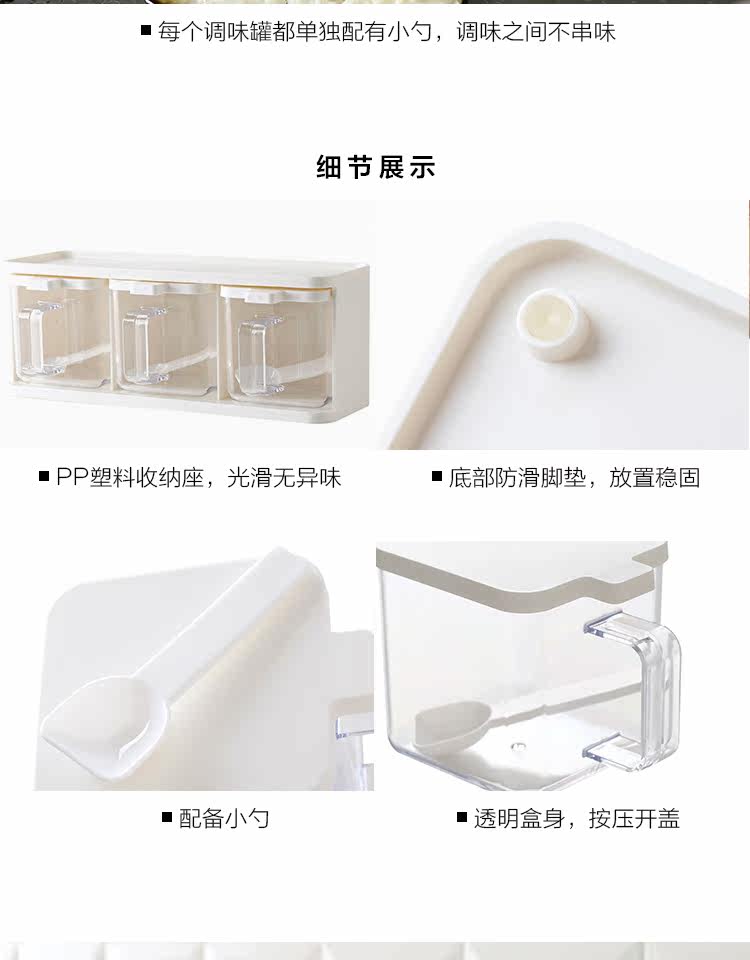 ■ 每个调味罐都单独配有小勺，调味之间不串味

细节展示

■ PP塑料收纳座，光滑无异味

■ 底部防滑脚垫，放置稳固

■ 配备小勺

■ 透明盒身，按压开盖