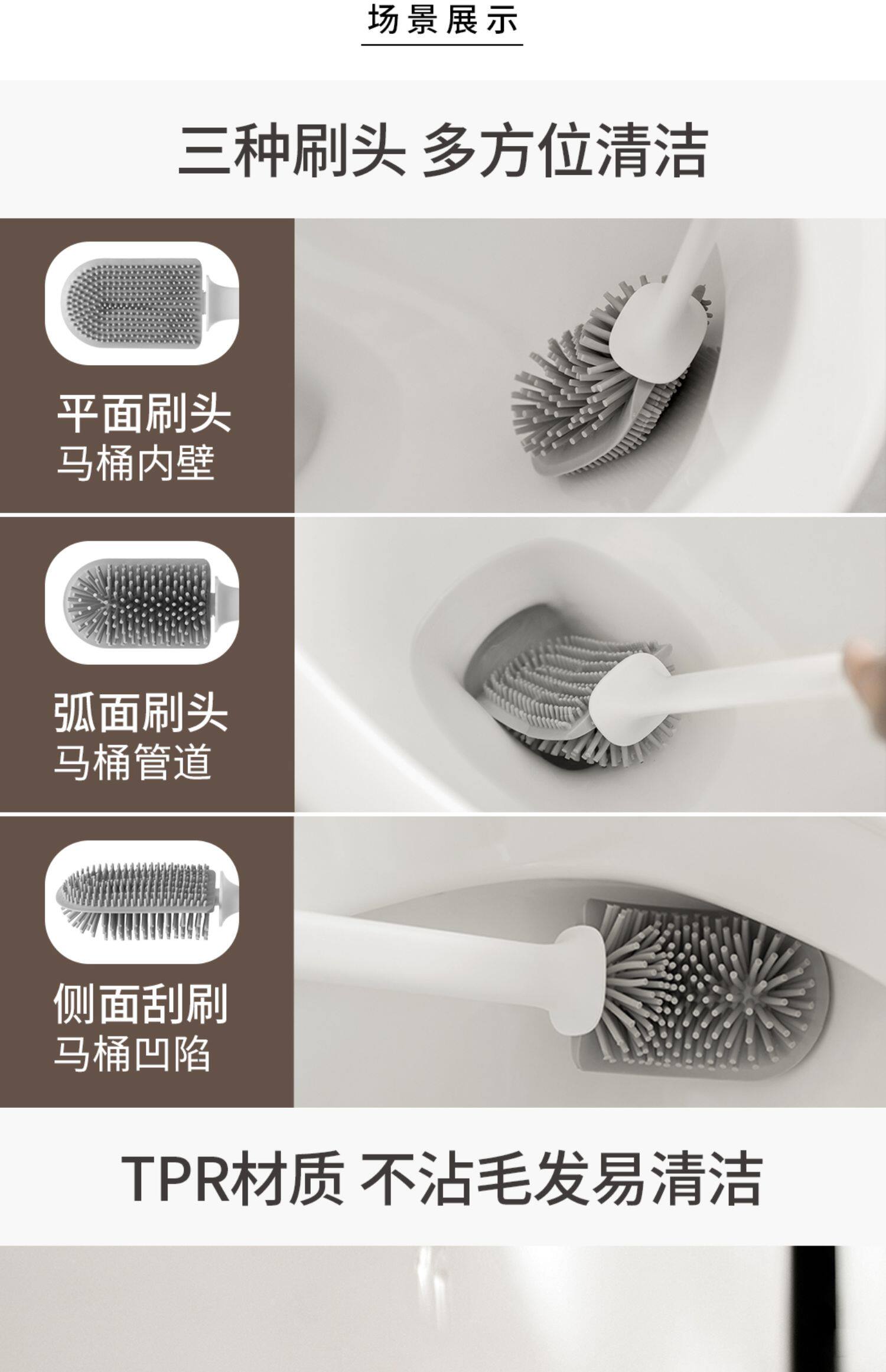 场景展示

三种刷头 多方位清洁

平面刷头
马桶内壁

弧面刷头
马桶管道

侧面刮刷
马桶凹陷

TPR材质 不沾毛发易清洁