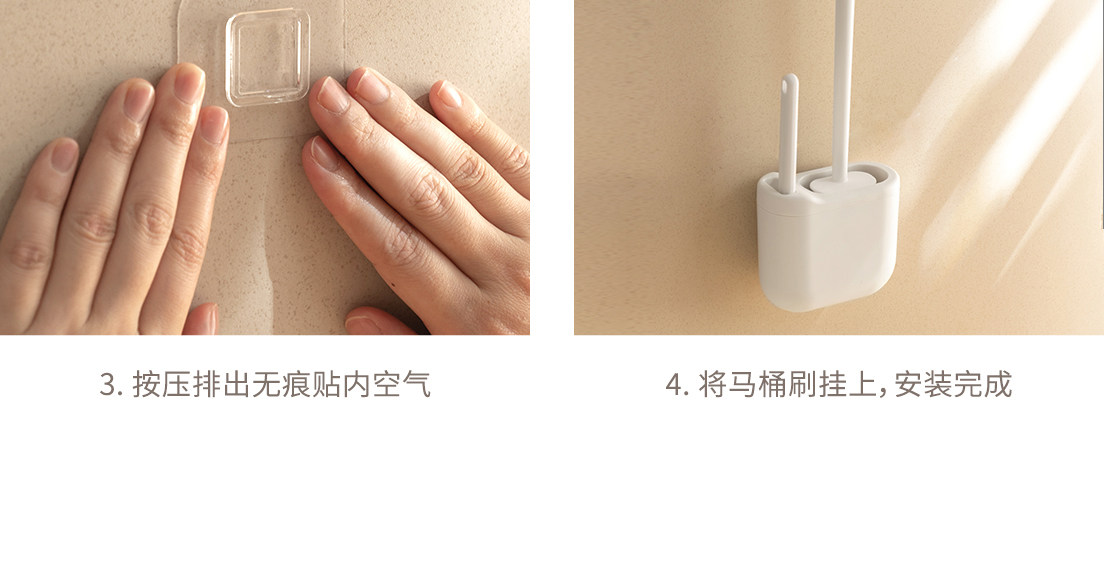 3. 按压排出无痕贴内空气

4. 将马桶刷挂上，安装完成