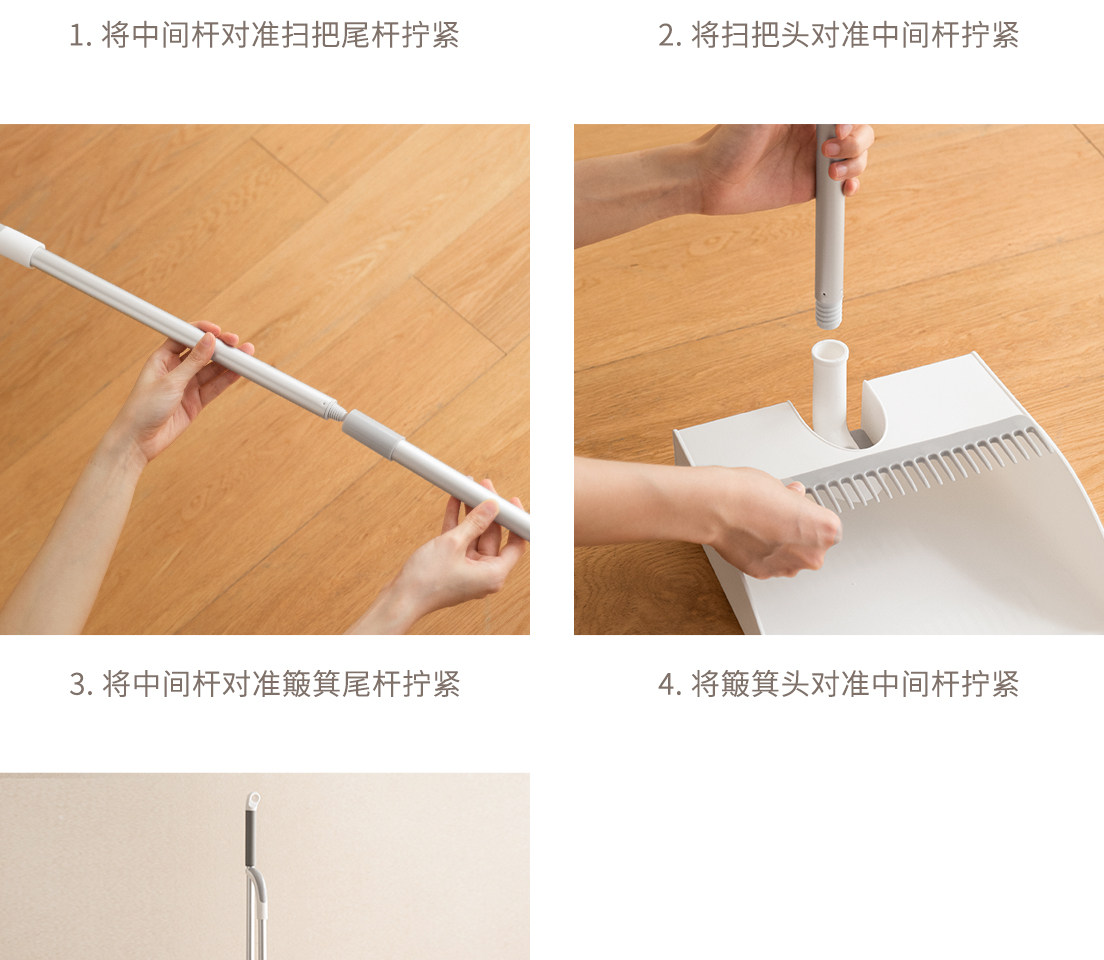 1. 将中间杆对准扫把尾杆拧紧

2. 将扫把头对准中间杆拧紧

3. 将中间杆对准簸箕尾杆拧紧

4. 将簸箕头对准中间杆拧紧