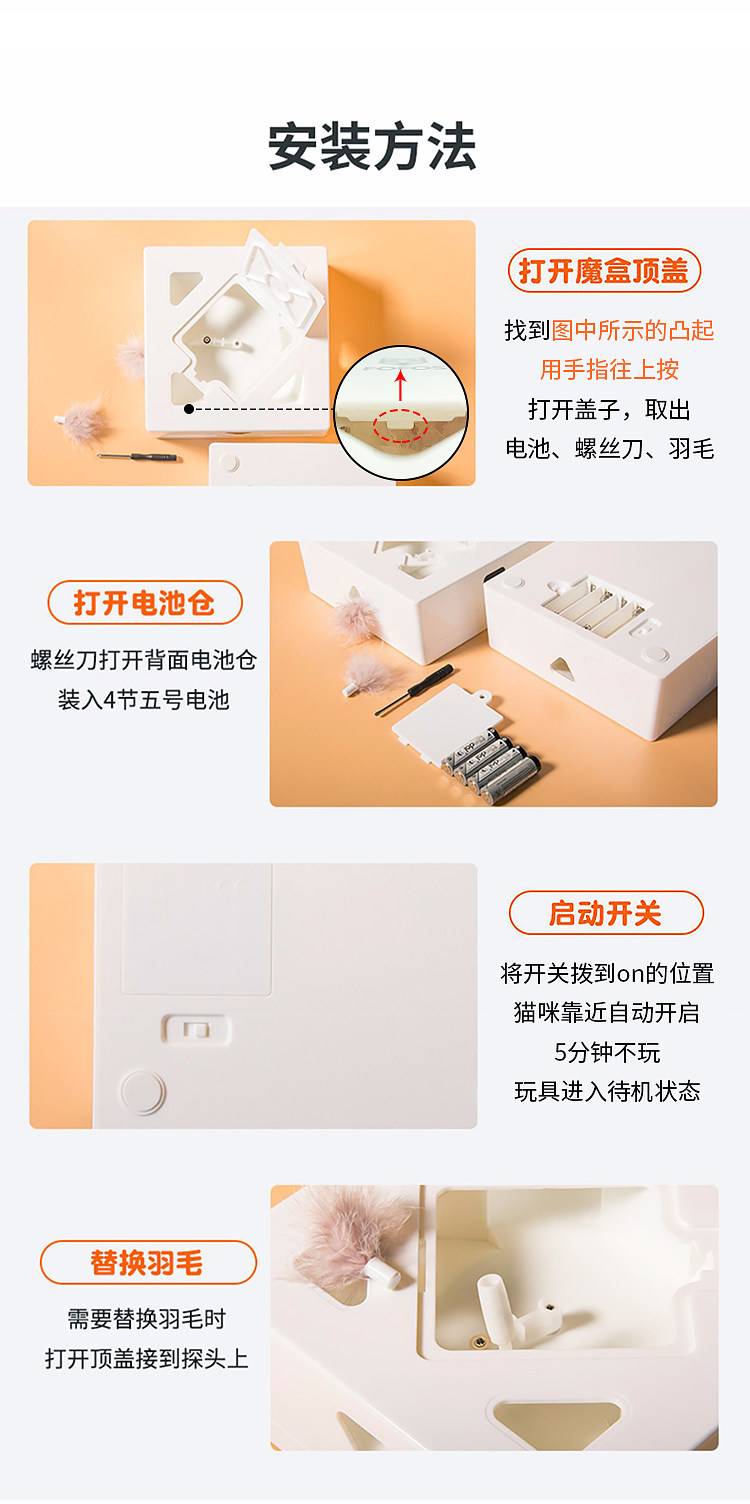 安装方法

打开魔盒顶盖

找到图中所示的凸起
用手指往上按
打开盖子，取出
电池、螺丝刀、羽毛

打开电池仓

螺丝刀打开背面电池仓
装入4节五号电池

启动开关

将开关拨到on的位置
猫咪靠近自动开启
5分钟不玩
玩具进入待机状态

替换羽毛

需要替换羽毛时
打开顶盖接到探头上