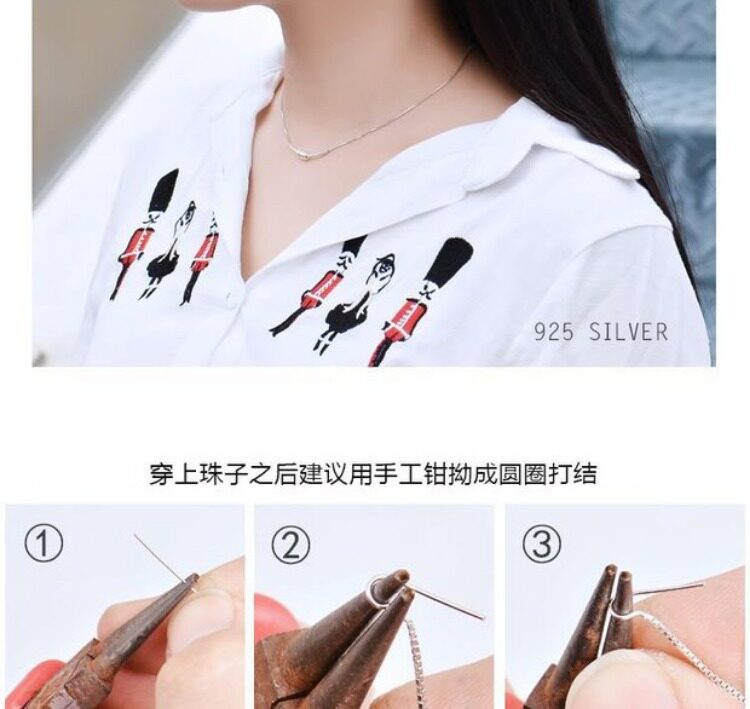 925 SILVER

穿上珠子之后建议用手工钳拗成圆圈打结

①

②

③