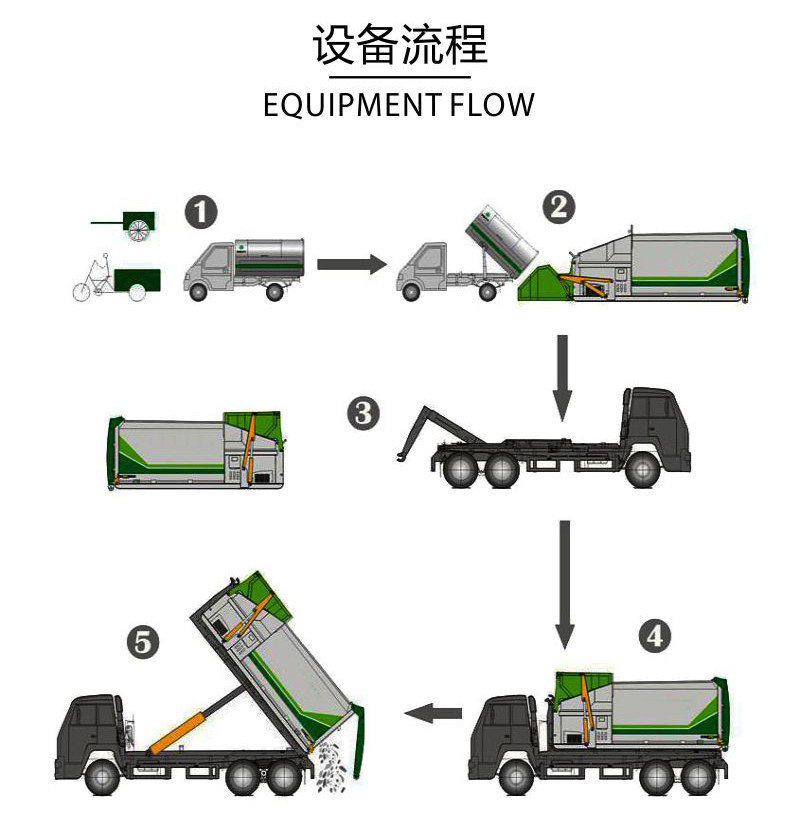 设备流程

EQUIPMENT FLOW

1

2

3

4

5