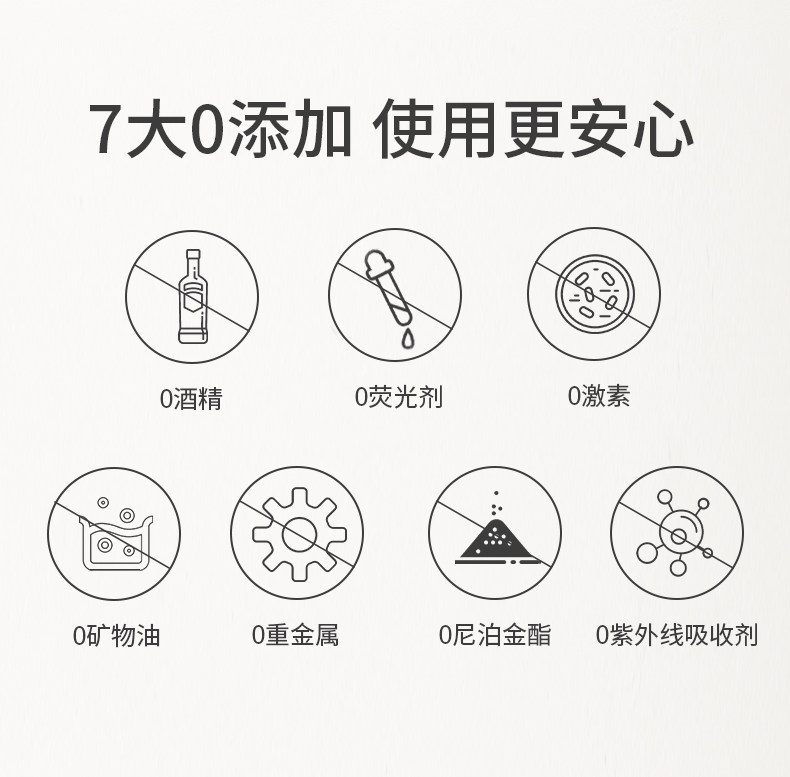 7大0添加 使用更安心

0酒精

0荧光剂

0激素

0矿物油

0重金属

0尼泊金酯

0紫外线吸收剂