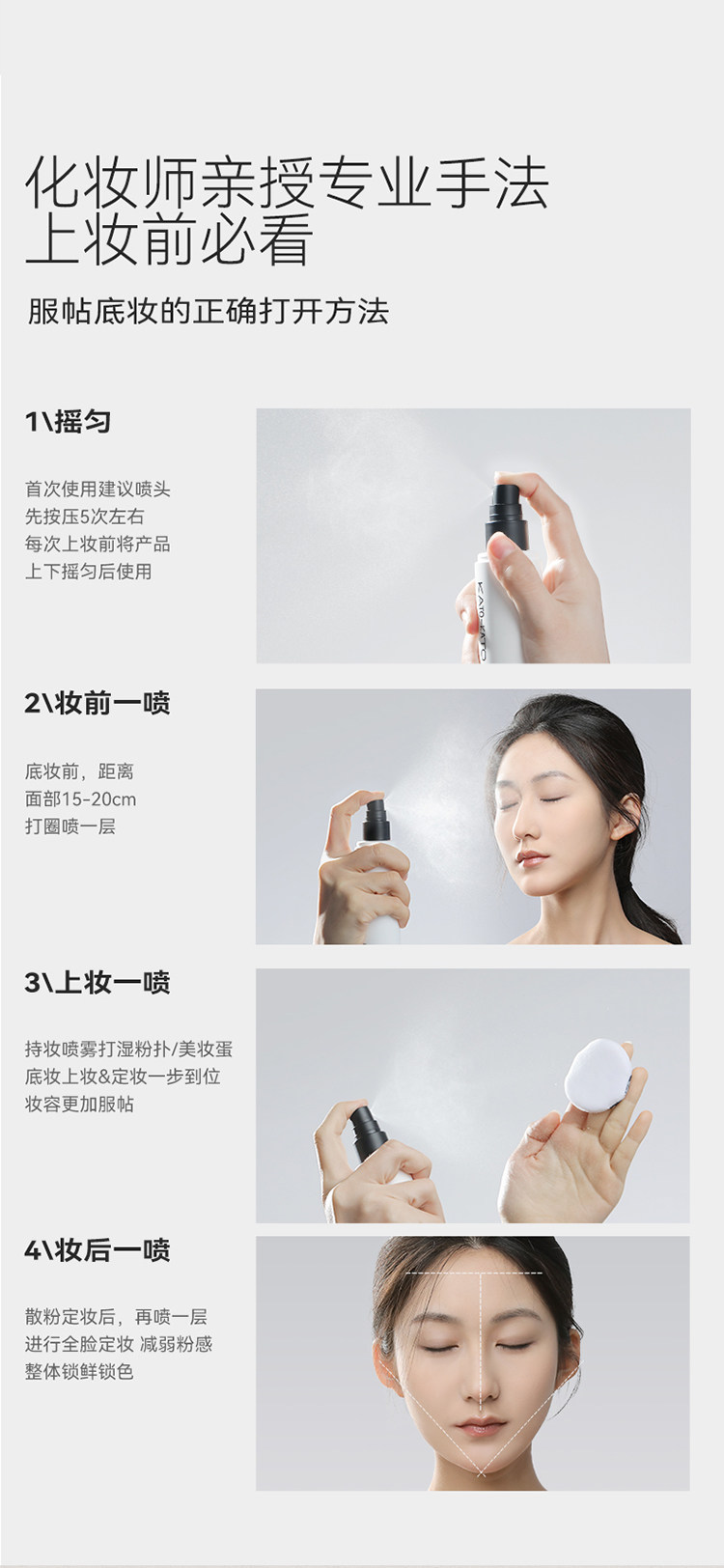 化妆师亲授专业手法
上妆前必看

服帖底妆的正确打开方法

1\摇匀

首次使用建议喷头
先按压5次左右
每次上妆前将产品
上下摇匀后使用

2\妆前一喷

底妆前，距离
面部15-20cm
打圈喷一层

3\上妆一喷

持妆喷雾打湿粉扑/美妆蛋
底妆上妆&定妆一步到位
妆容更加服帖

4\妆后一喷

散粉定妆后，再喷一层
进行全脸定妆 减弱粉感
整体锁鲜锁色