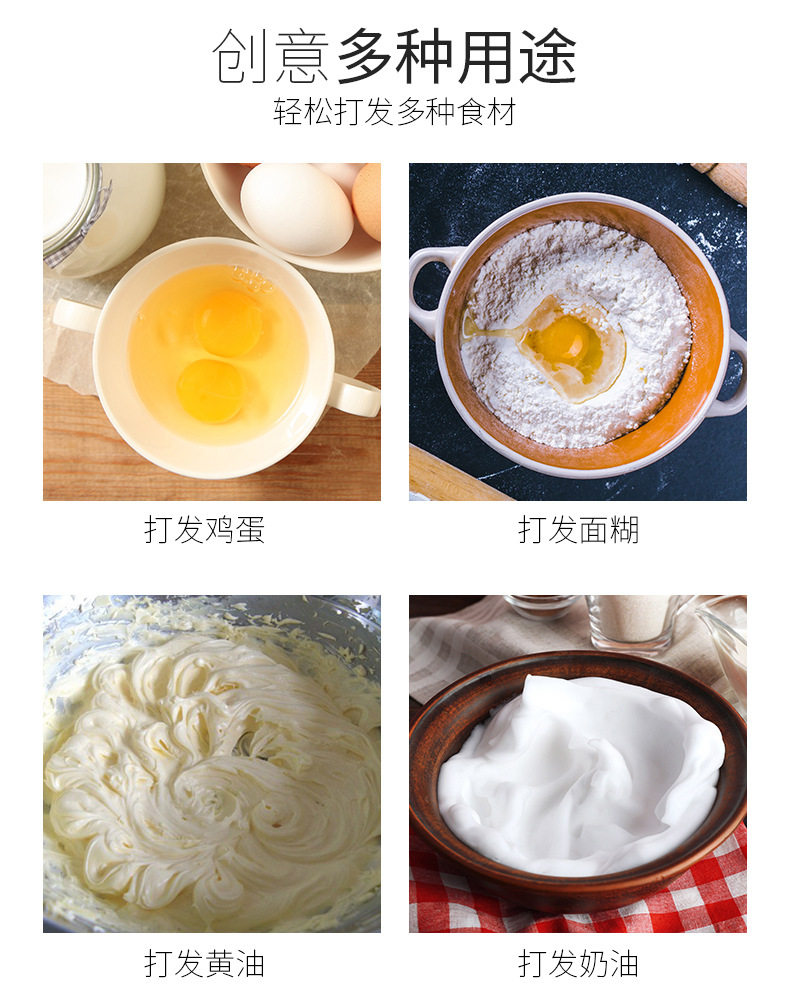 创意多种用途
轻松打发多种食材

打发鸡蛋

打发面糊

打发黄油

打发奶油