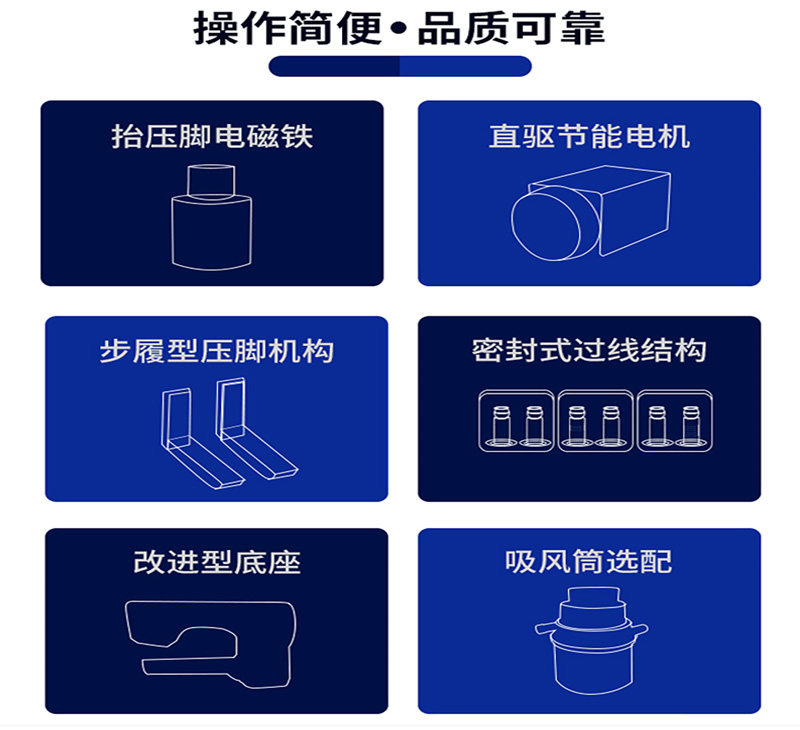 操作简便•品质可靠

抬压脚电磁铁

直驱节能电机

步履型压脚机构

密封式过线结构

改进型底座

吸风筒选配