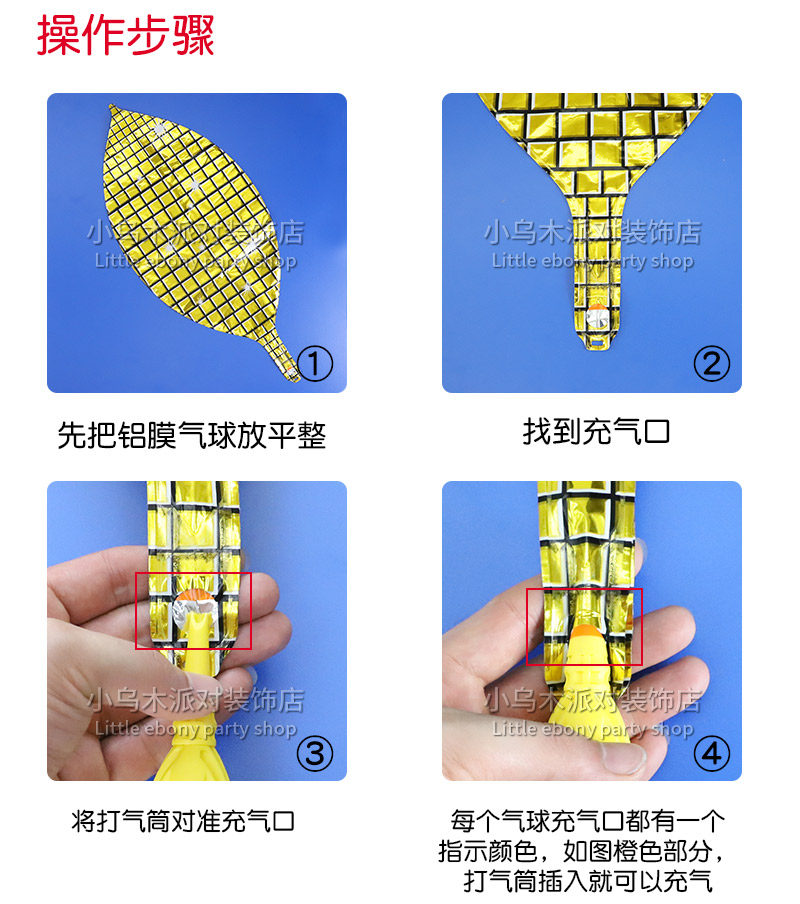 操作步骤

小乌木派对装饰店
Little ebony party shop
①

先把铝膜气球放平整

小乌木派对装饰店
Little ebony party shop
②

找到充气口

小乌木派对装饰店
Little ebony party shop
③

将打气筒对准充气口

小乌木派对装饰店
Little ebony party shop
④

每个气球充气口都有一个指示颜色，如图橙色部分，打气筒插入就可以充气