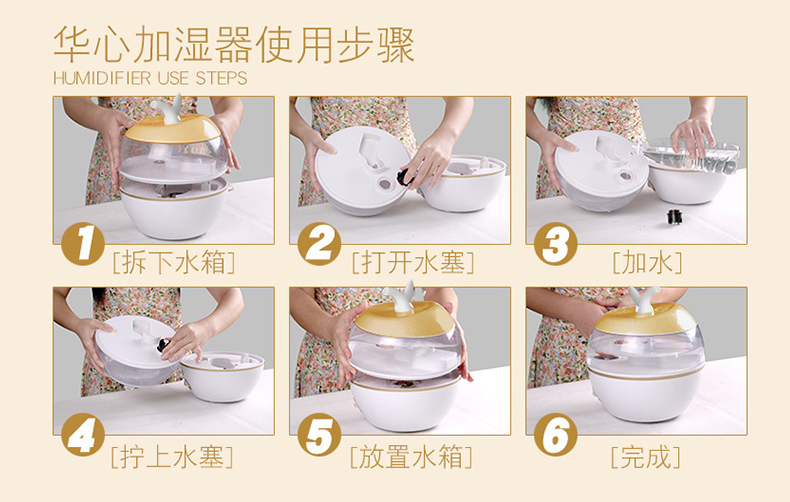 华心加湿器使用步骤
HUMIDIFIER USE STEPS

1 [拆下水箱]

2 [打开水塞]

3 [加水]

4 [拧上水塞]

5 [放置水箱]

6 [完成]