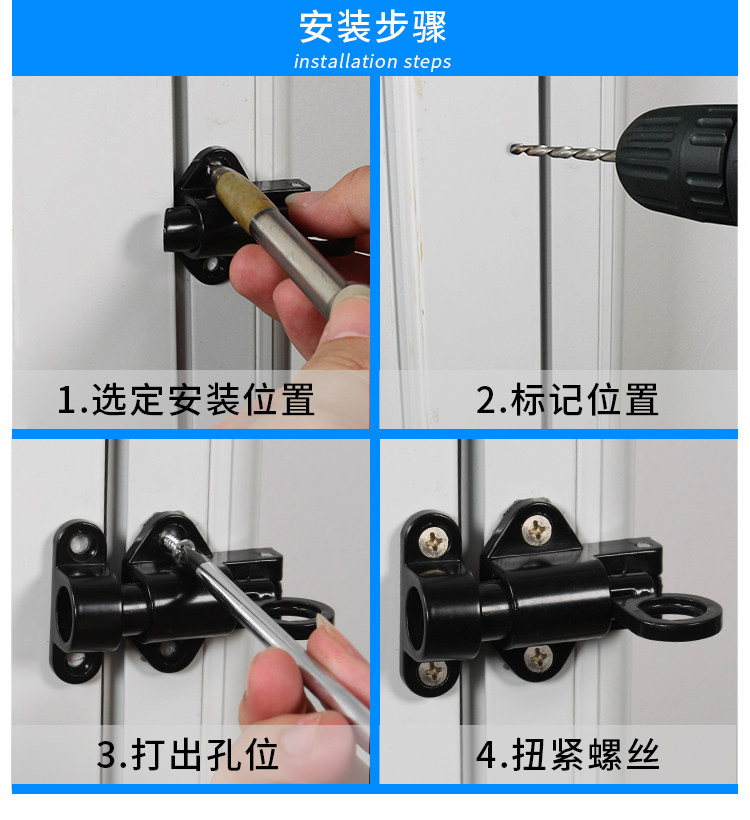 安装步骤
installation steps

1.选定安装位置

2.标记位置

3.打出孔位

4.扭紧螺丝