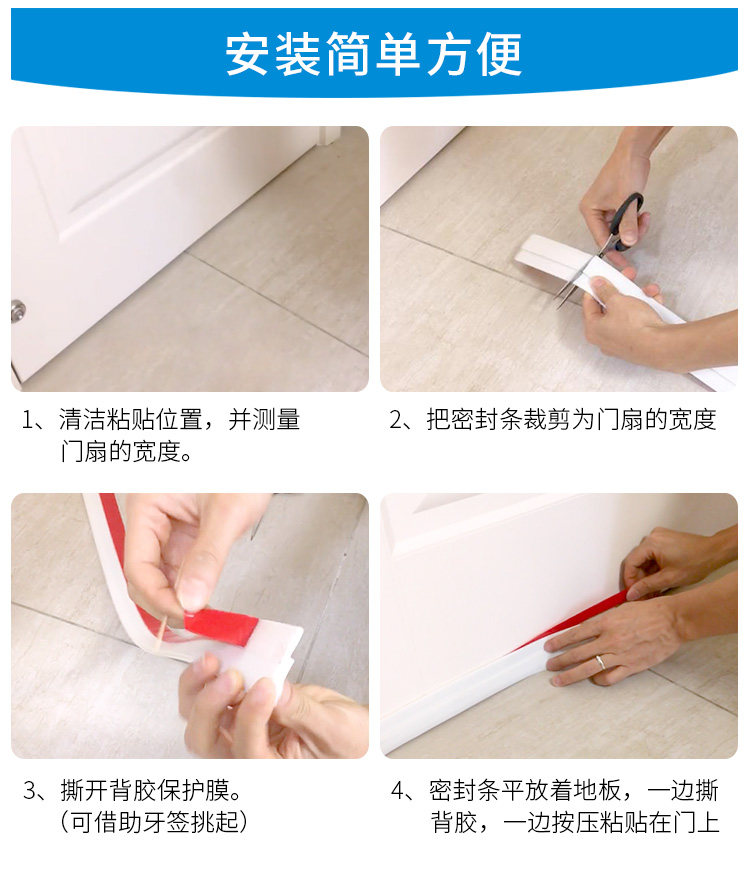 安装简单方便

1、清洁粘贴位置，并测量门扇的宽度。

2、把密封条裁剪为门扇的宽度

3、撕开背胶保护膜。（可借助牙签挑起）

4、密封条平放着地板，一边撕背胶，一边按压粘贴在门上