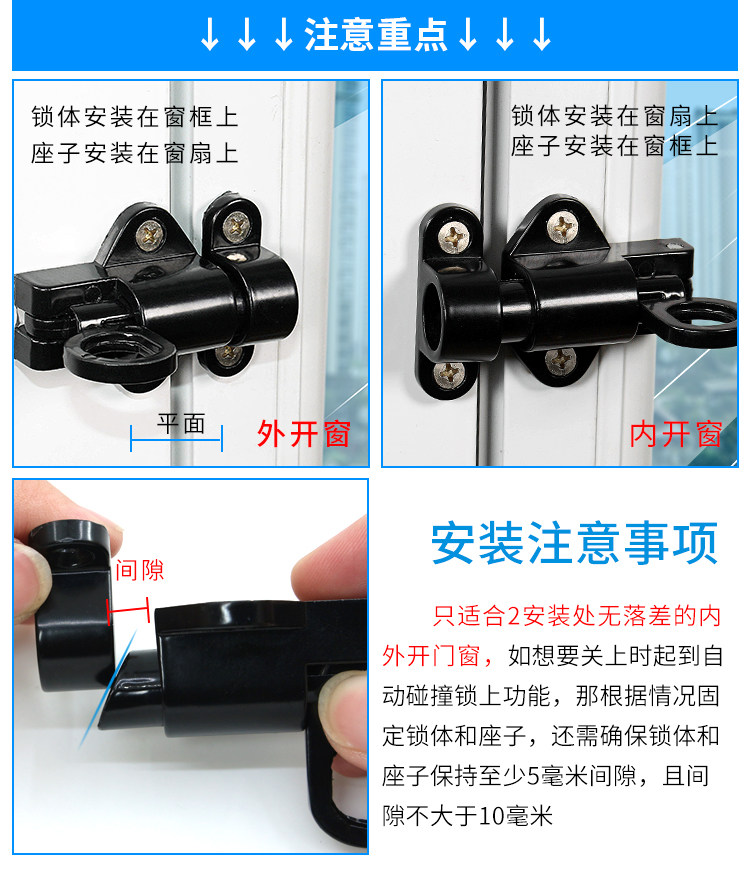 ↓↓↓注意重点↓↓↓

锁体安装在窗框上
座子安装在窗扇上

平面

外开窗

锁体安装在窗扇上
座子安装在窗框上

内开窗

间隙

安装注意事项

只适合2安装处无落差的内外开门窗，如想要关上时起到自动碰撞锁上功能，那根据情况固定锁体和座子，还需确保锁体和座子保持至少5毫米间隙，且间隙不大于10毫米