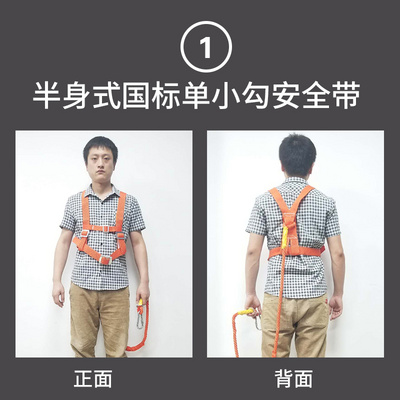 ①

半身式国标单小勾安全带

正面

背面