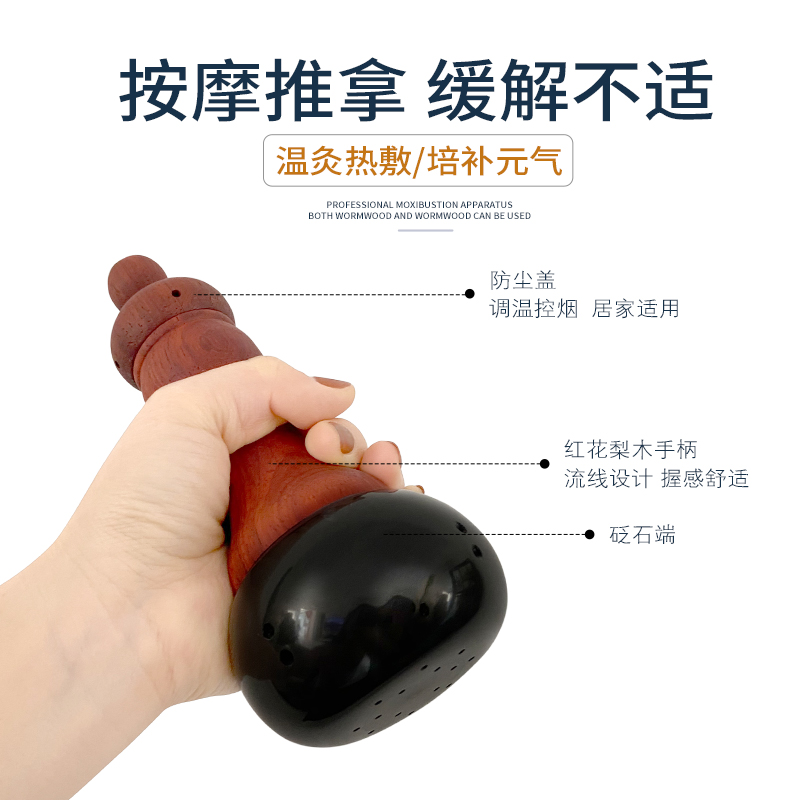 按摩推拿 缓解不适

温灸热敷/培补元气

PROFESSIONAL MOXIBUSTION APPARATUS
BOTH WORMWOOD AND WORMWOOD CAN BE USED

防尘盖
调温控烟 居家适用

红花梨木手柄
流线设计 握感舒适

砭石端