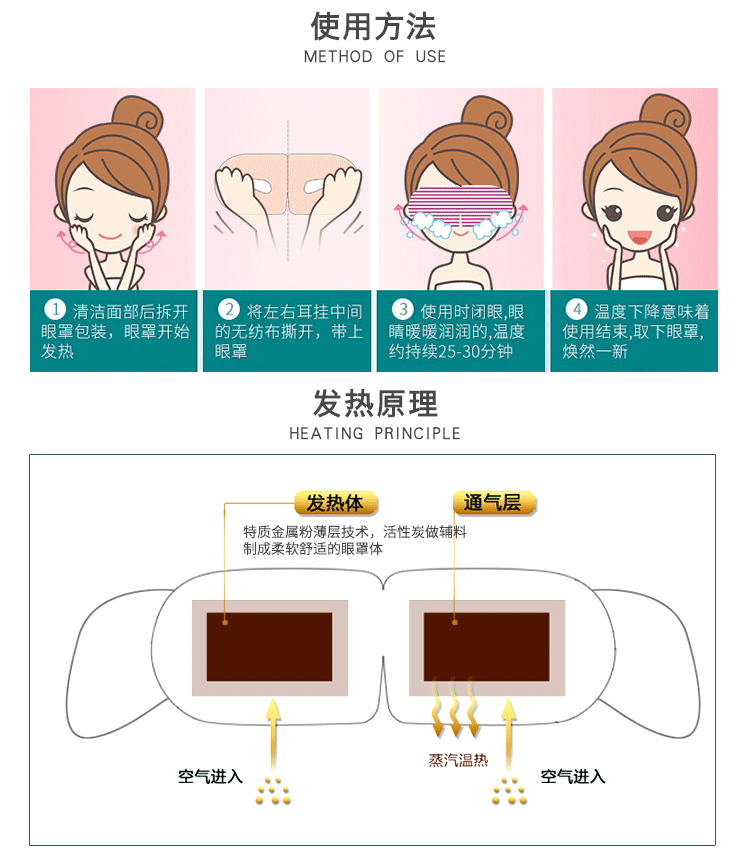 使用方法
METHOD OF USE

1 清洁面部后拆开眼罩包装，眼罩开始发热

2 将左右耳挂中间的无纺布撕开，带上眼罩

3 使用时闭眼,眼睛暖暖润润的,温度约持续25-30分钟

4 温度下降意味着使用结束,取下眼罩,焕然一新

发热原理
HEATING PRINCIPLE

发热体

通气层

特质金属粉薄层技术，活性炭做辅料制成柔软舒适的眼罩体

空气进入

蒸汽温热

空气进入