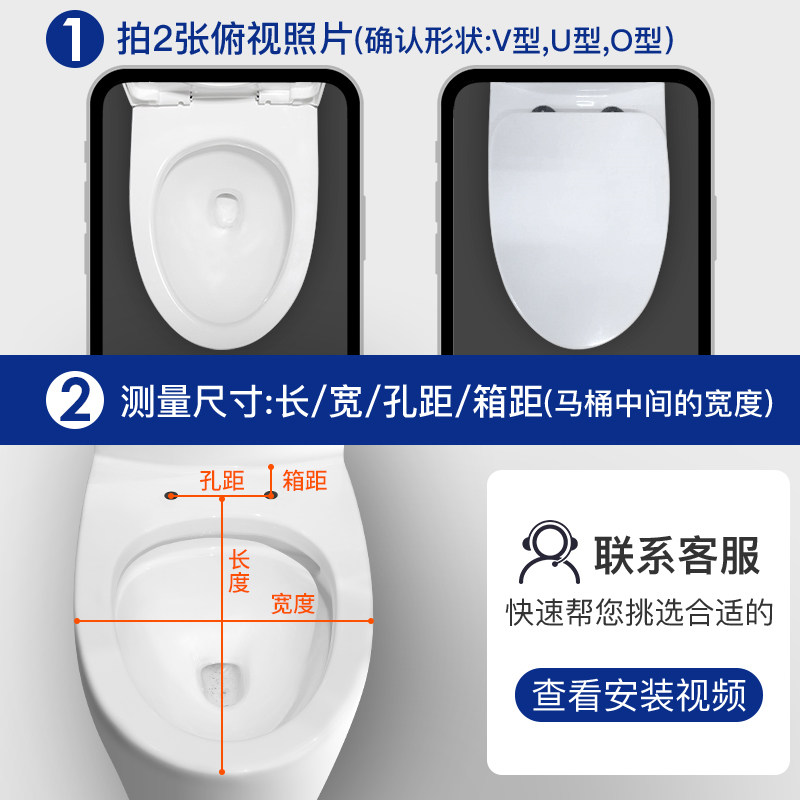 1 拍2张俯视照片(确认形状:V型,U型,O型)

2 测量尺寸:长/宽/孔距/箱距(马桶中间的宽度)

孔距 箱距

长度

宽度

联系客服

快速帮您挑选合适的

查看安装视频