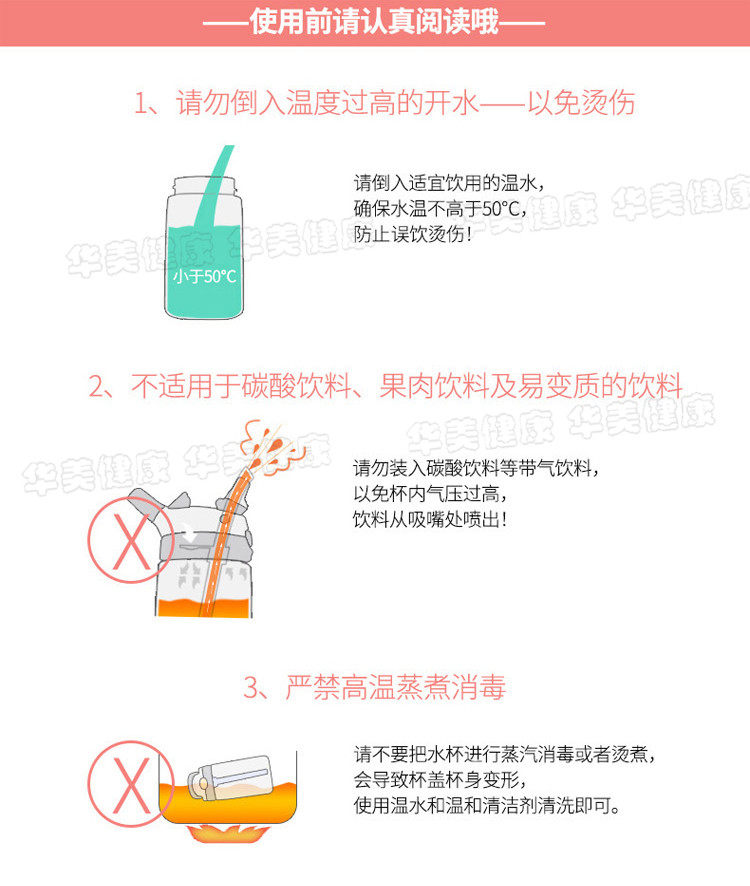 ——使用前请认真阅读哦——

1、请勿倒入温度过高的开水——以免烫伤

小于50°C

请倒入适宜饮用的温水，
确保水温不高于50°C，
防止误饮烫伤！

华美健康 华美健康 华美健康 华美健康

2、不适用于碳酸饮料、果肉饮料及易变质的饮料

华美健康 华美健康 华美健康 华美健康

X

请勿装入碳酸饮料等带气饮料，
以免杯内气压过高，
饮料从吸嘴处喷出！

3、严禁高温蒸煮消毒

X

请不要把水杯进行蒸汽消毒或者烫煮，
会导致杯盖杯身变形，
使用温水和温和清洁剂清洗即可。