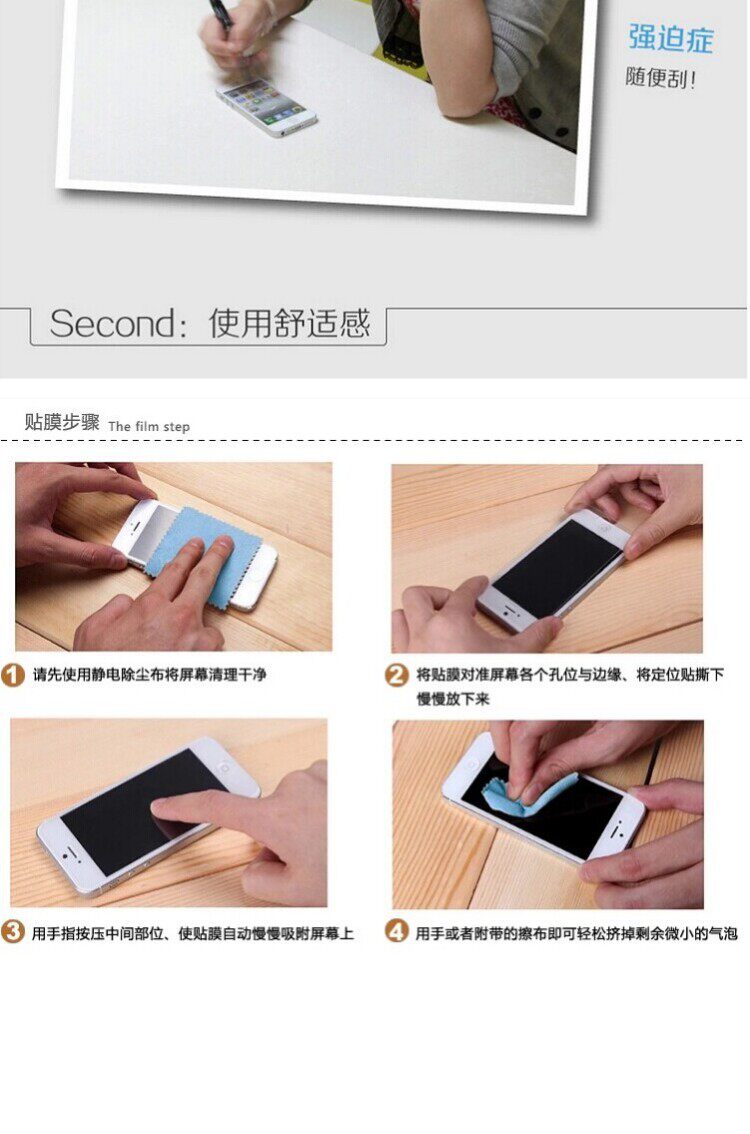 强迫症
随便刮!

Second: 使用舒适感

贴膜步骤 The film step

1 请先使用静电除尘布将屏幕清理干净

2 将贴膜对准屏幕各个孔位与边缘、将定位贴撕下慢慢放下来

3 用手指按压中间部位、使贴膜自动慢慢吸附屏幕上

4 用手或者附带的擦布即可轻松挤掉剩余微小的气泡