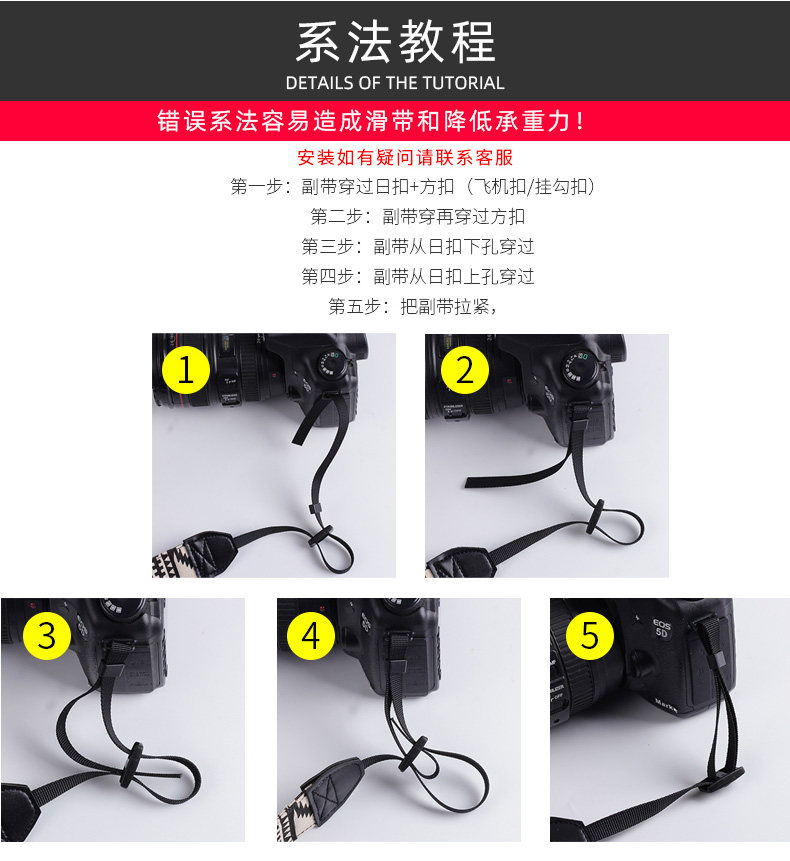 系法教程
DETAILS OF THE TUTORIAL

错误系法容易造成滑带和降低承重力！

安装如有疑问请联系客服
第一步：副带穿过日扣+方扣（飞机扣/挂勾扣）
第二步：副带穿再穿过方扣
第三步：副带从日扣下孔穿过
第四步：副带从日扣上孔穿过
第五步：把副带拉紧，

1

2

3

4

5
EOS
5D
Mark