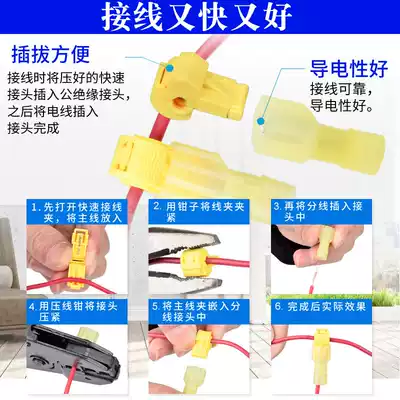 接线又快又好

插拔方便
接线时将压好的快速接头插入公绝缘接头，之后将电线插入接头完成

导电性好
接线可靠，导电性好。

1.先打开快速接线夹，将主线放入

2.用钳子将线夹夹紧

3.再将分线插入接头中

4.用压线钳将接头压紧

5.将主线夹嵌入分线接头中

6.完成后实际效果