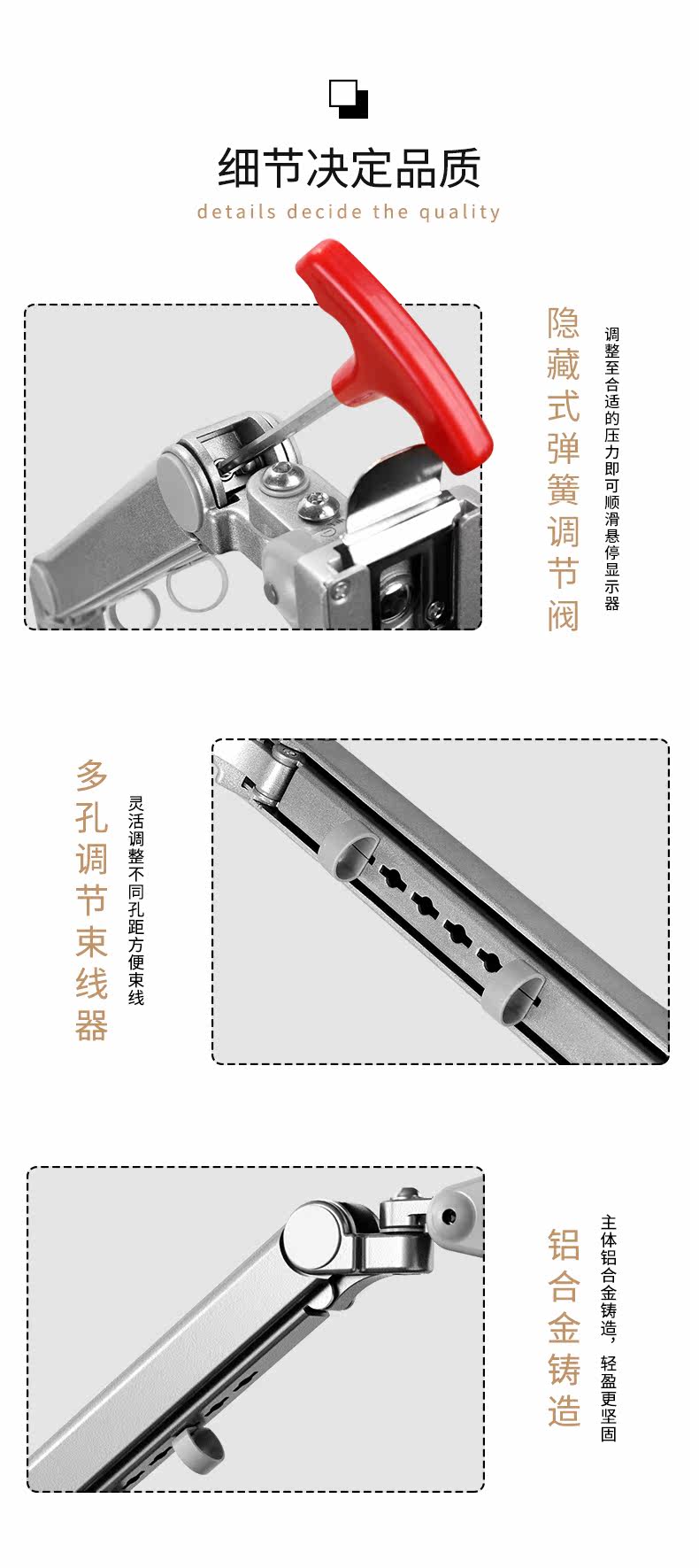 细节决定品质
details decide the quality

隐藏式弹簧调节阀
调整至合适的压力即可顺滑悬停显示器

多孔调节束线器
灵活调整不同孔距方便束线

铝合金铸造
主体铝合金铸造，轻盈更坚固