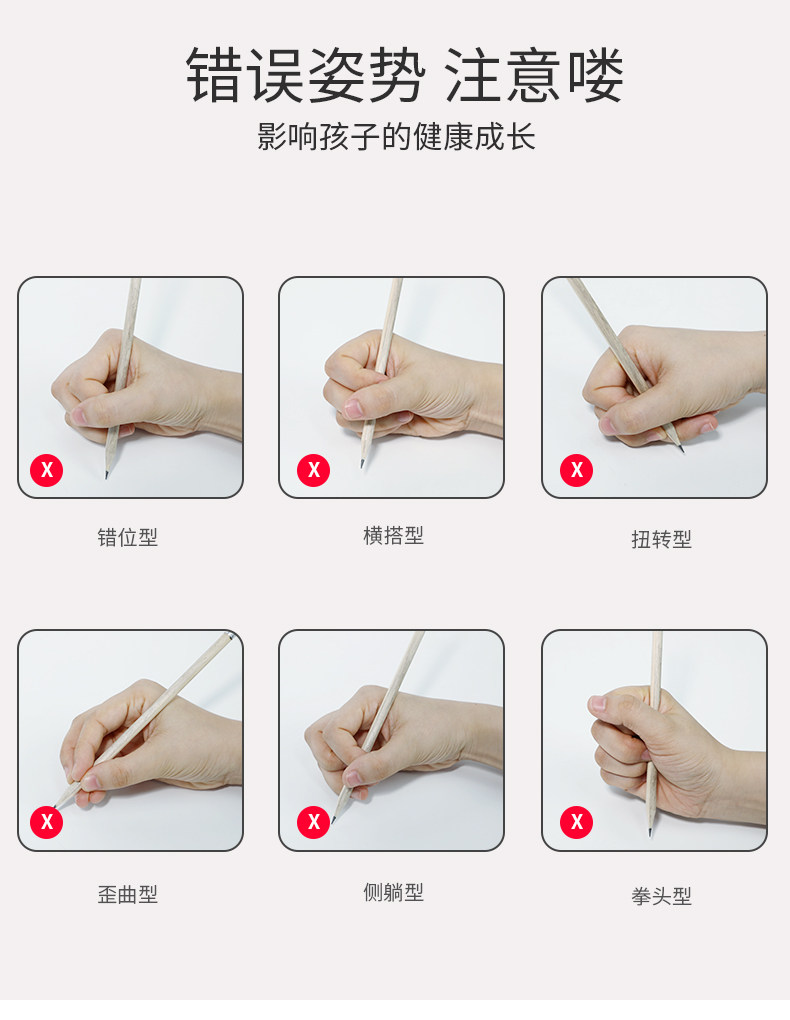 错误姿势 注意喽

影响孩子的健康成长

X
错位型

X
横搭型

X
扭转型

X
歪曲型

X
侧躺型

X
拳头型