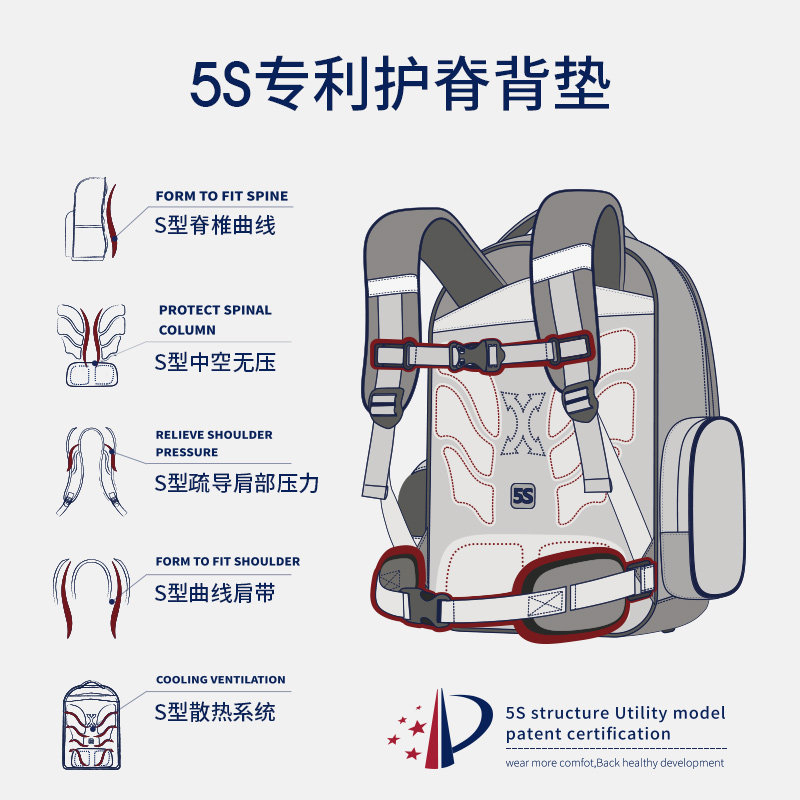 5S专利护脊背垫

FORM TO FIT SPINE
S型脊椎曲线

PROTECT SPINAL COLUMN
S型中空无压

RELIEVE SHOULDER PRESSURE
S型疏导肩部压力

FORM TO FIT SHOULDER
S型曲线肩带

COOLING VENTILATION
S型散热系统

5S

5S structure Utility model patent certification

wear more comfot,Back healthy development