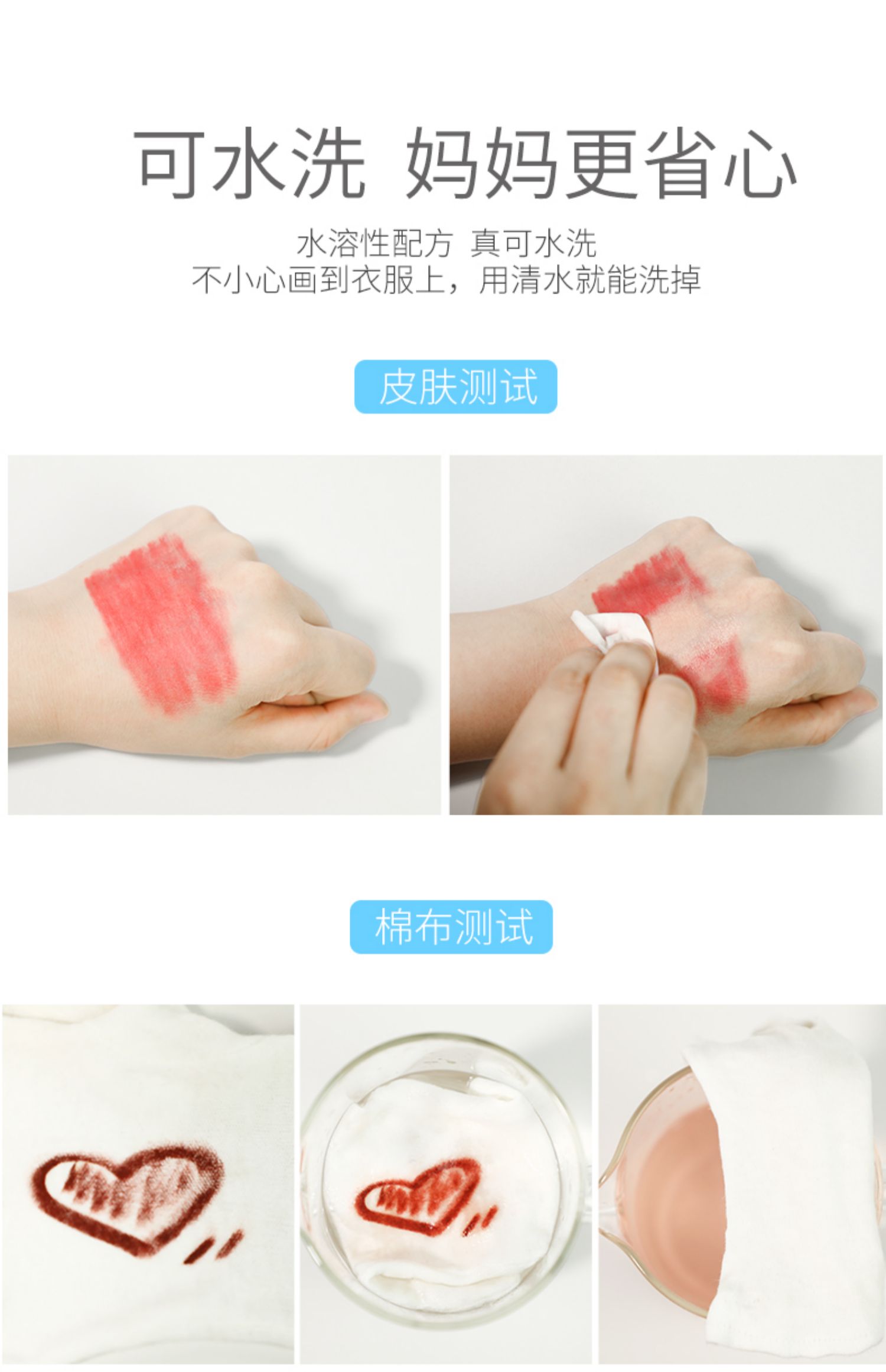 可水洗 妈妈更省心

水溶性配方 真可水洗
不小心画到衣服上，用清水就能洗掉

皮肤测试

棉布测试