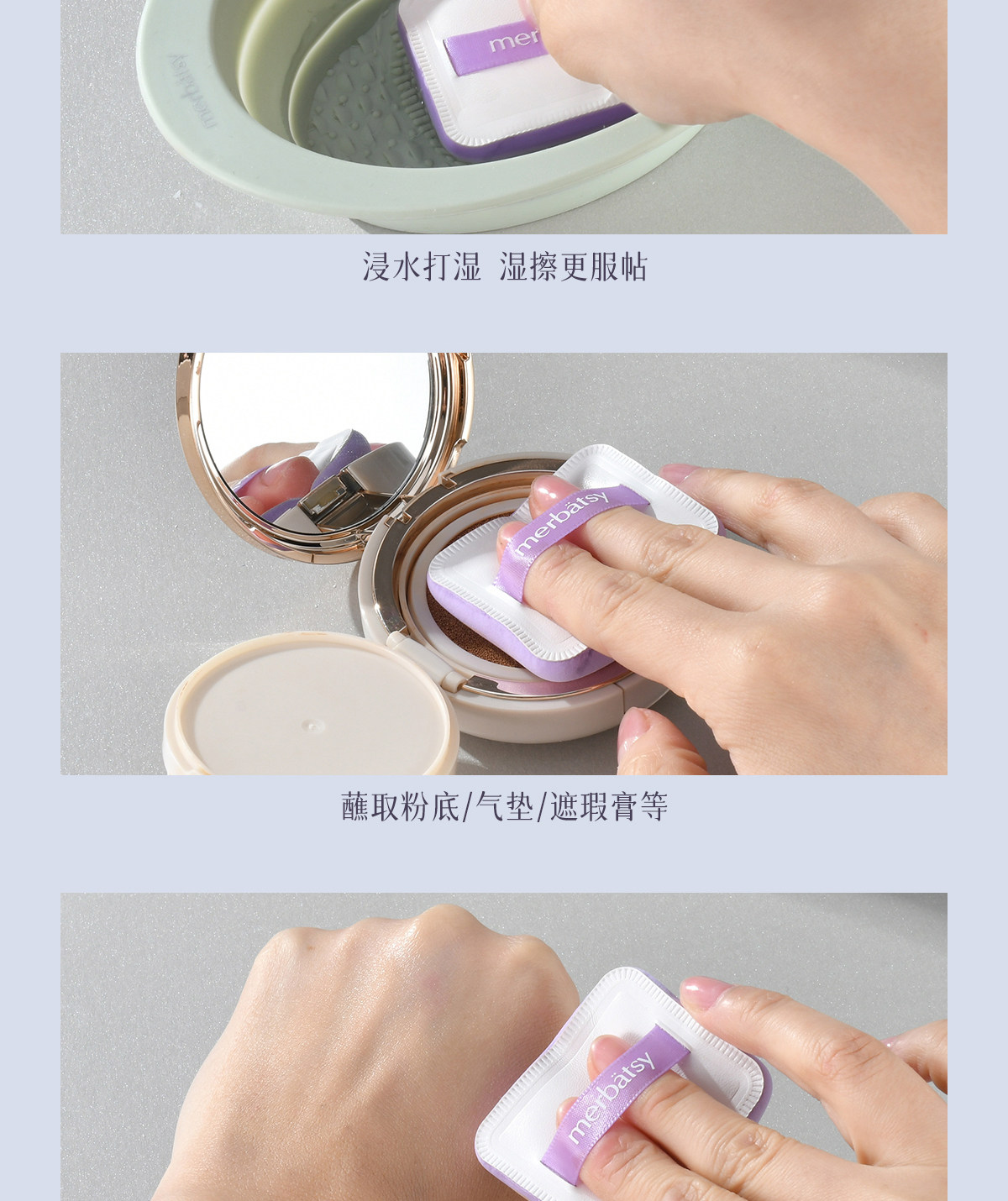 merbätsy

mer

浸水打湿 湿擦更服帖

merbätsy

蘸取粉底/气垫/遮瑕膏等

merbätsy