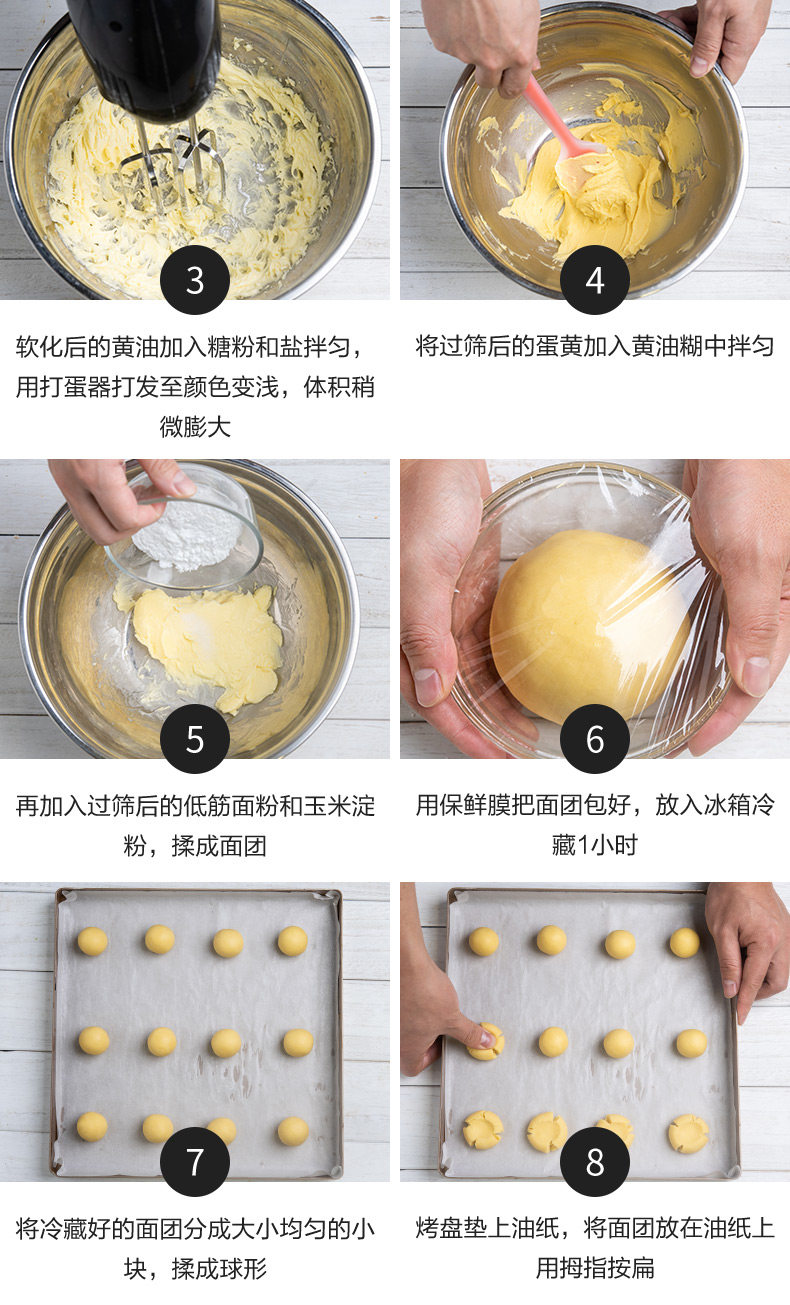 3

软化后的黄油加入糖粉和盐拌匀，用打蛋器打发至颜色变浅，体积稍微膨大

4

将过筛后的蛋黄加入黄油糊中拌匀

5

再加入过筛后的低筋面粉和玉米淀粉，揉成面团

6

用保鲜膜把面团包好，放入冰箱冷藏1小时

7

将冷藏好的面团分成大小均匀的小块，揉成球形

8

烤盘垫上油纸，将面团放在油纸上用拇指按扁