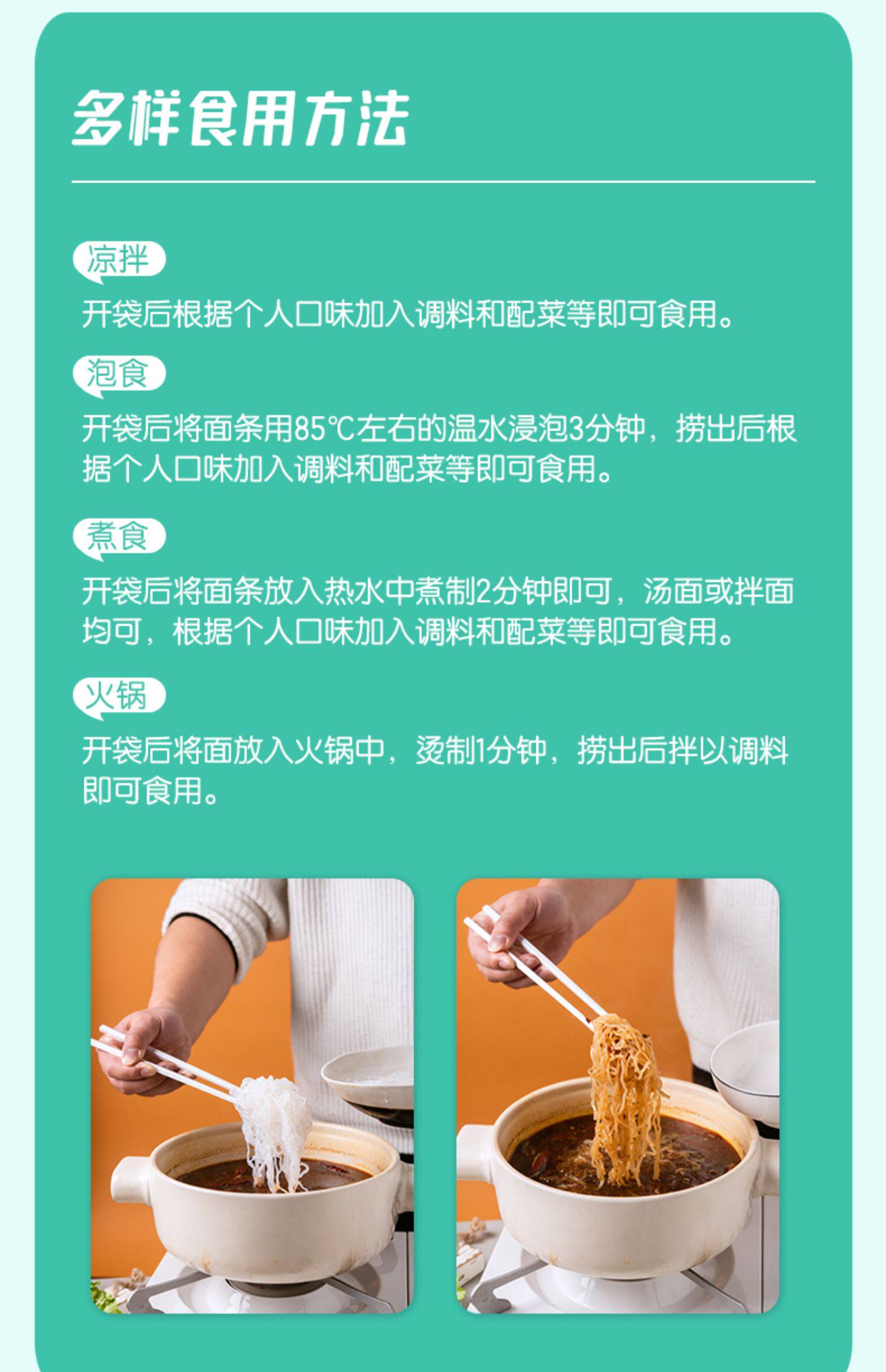 多样食用方法

凉拌

开袋后根据个人口味加入调料和配菜等即可食用。

泡食

开袋后将面条用85℃左右的温水浸泡3分钟，捞出后根据个人口味加入调料和配菜等即可食用。

煮食

开袋后将面条放入热水中煮制2分钟即可，汤面或拌面均可，根据个人口味加入调料和配菜等即可食用。

火锅

开袋后将面放入火锅中，烫制1分钟，捞出后拌以调料即可食用。