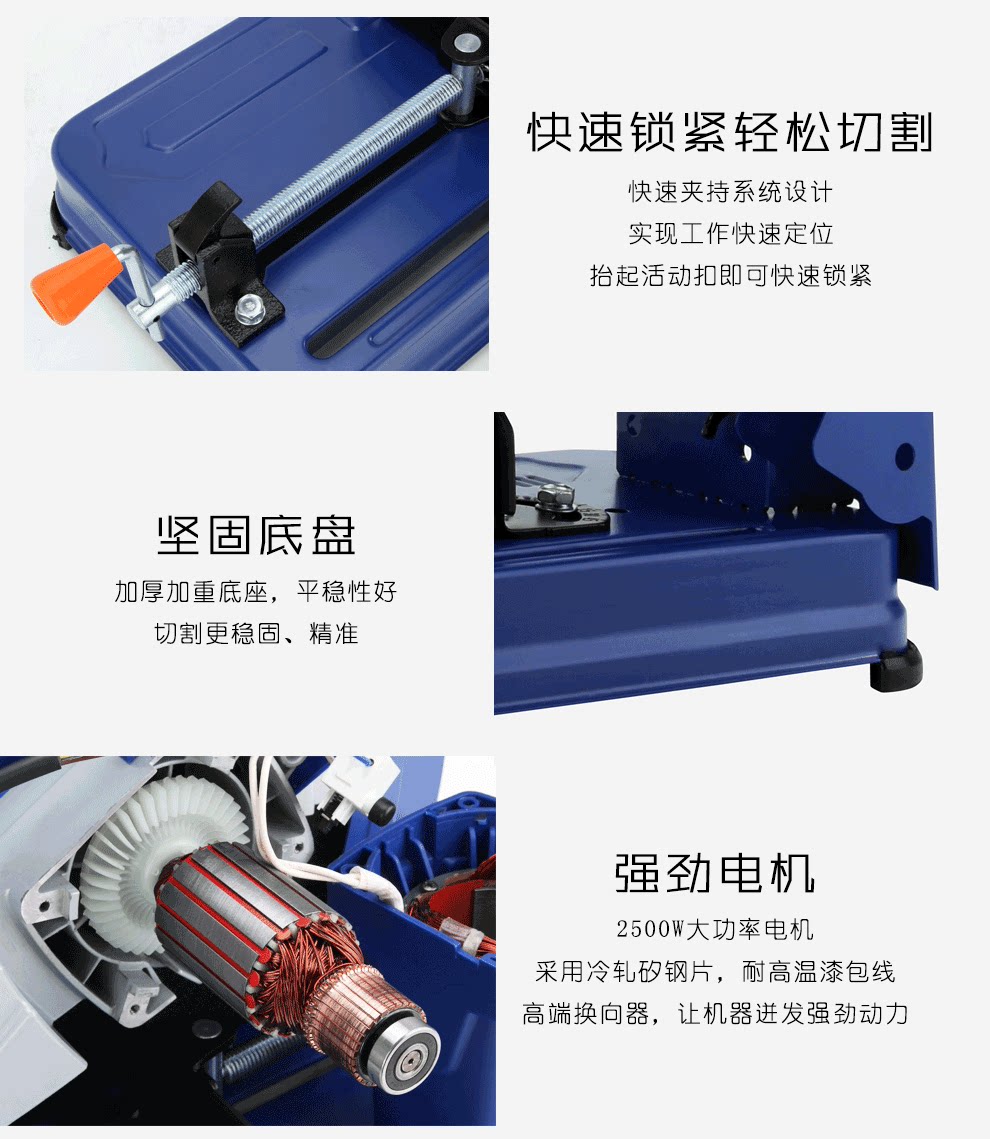 快速锁紧轻松切割

快速夹持系统设计
实现工作快速定位
抬起活动扣即可快速锁紧

坚固底盘

加厚加重底座，平稳性好
切割更稳固、精准

强劲电机

2500W大功率电机
采用冷轧矽钢片，耐高温漆包线
高端换向器，让机器迸发强劲动力