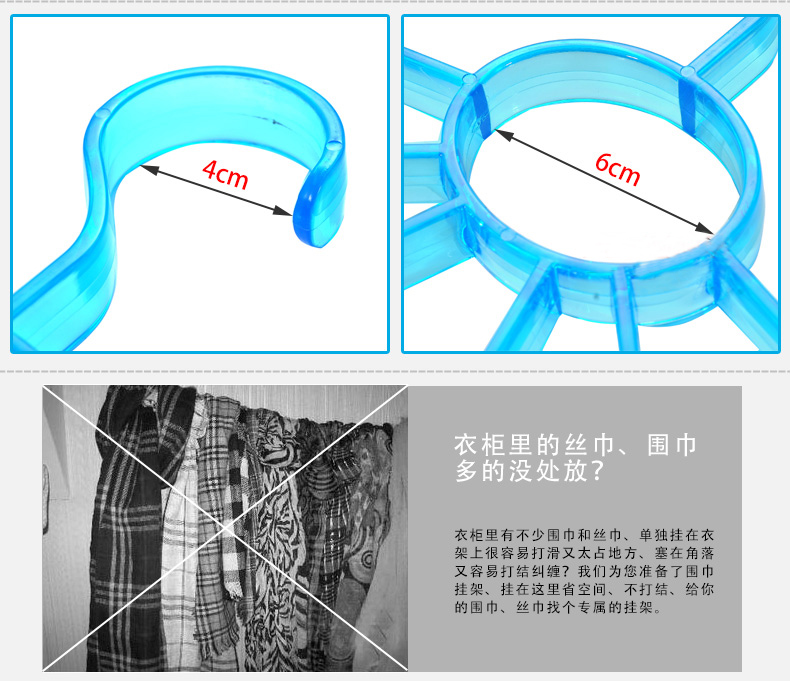 4cm

6cm

衣柜里的丝巾、围巾多的没处放?

衣柜里有不少围巾和丝巾、单独挂在衣架上很容易打滑又太占地方、塞在角落又容易打结纠缠?我们为您准备了围巾挂架、挂在这里省空间、不打结、给你的围巾、丝巾找个专属的挂架。