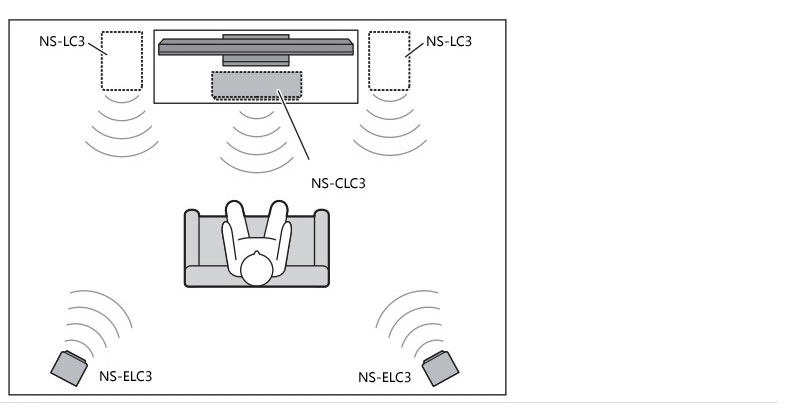 NS-LC3
NS-LC3
NS-CLC3
NS-ELC3
NS-ELC3