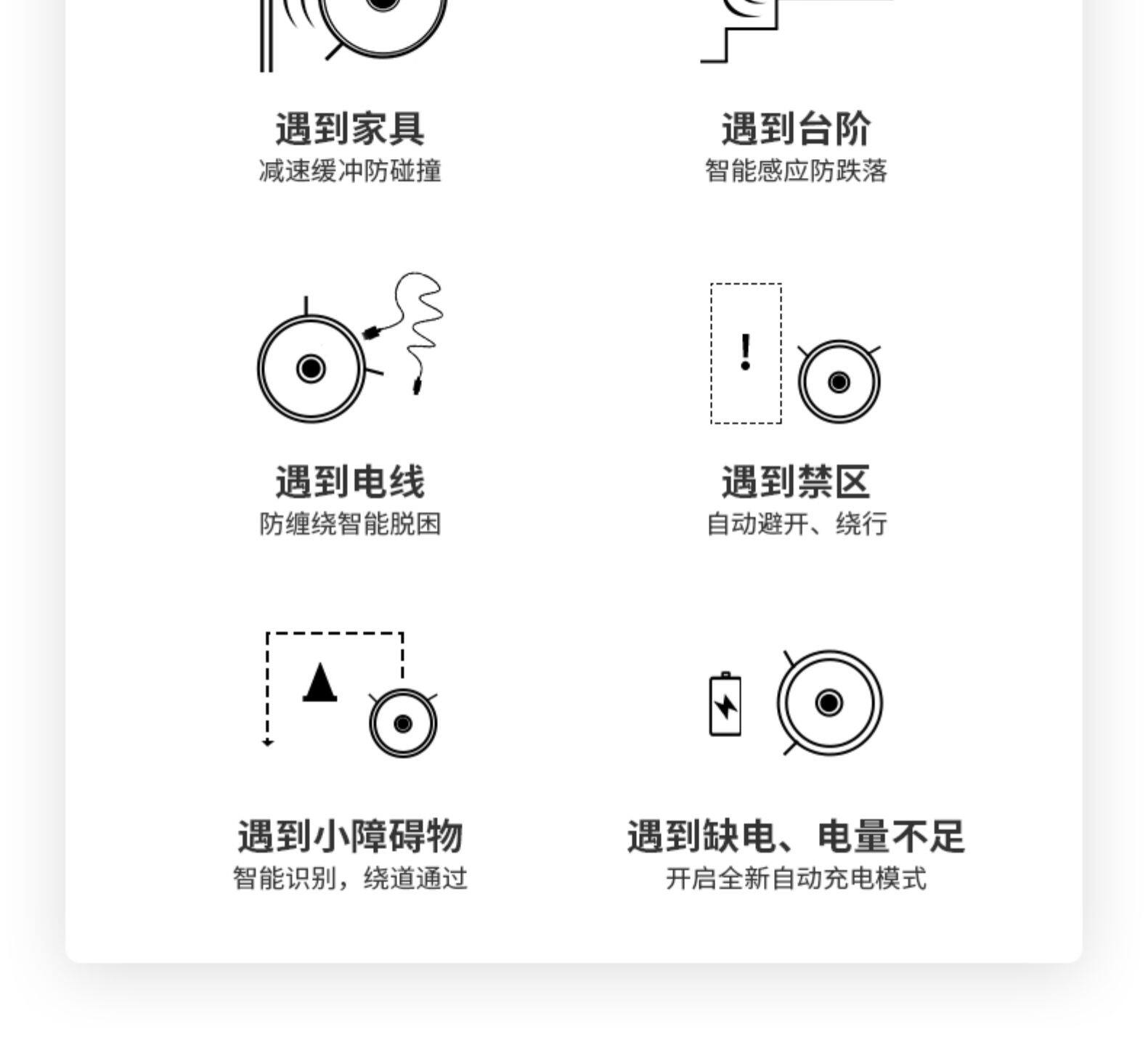 遇到家具
减速缓冲防碰撞

遇到台阶
智能感应防跌落

遇到电线
防缠绕智能脱困

!

遇到禁区
自动避开、绕行

遇到小障碍物
智能识别，绕道通过

遇到缺电、电量不足
开启全新自动充电模式