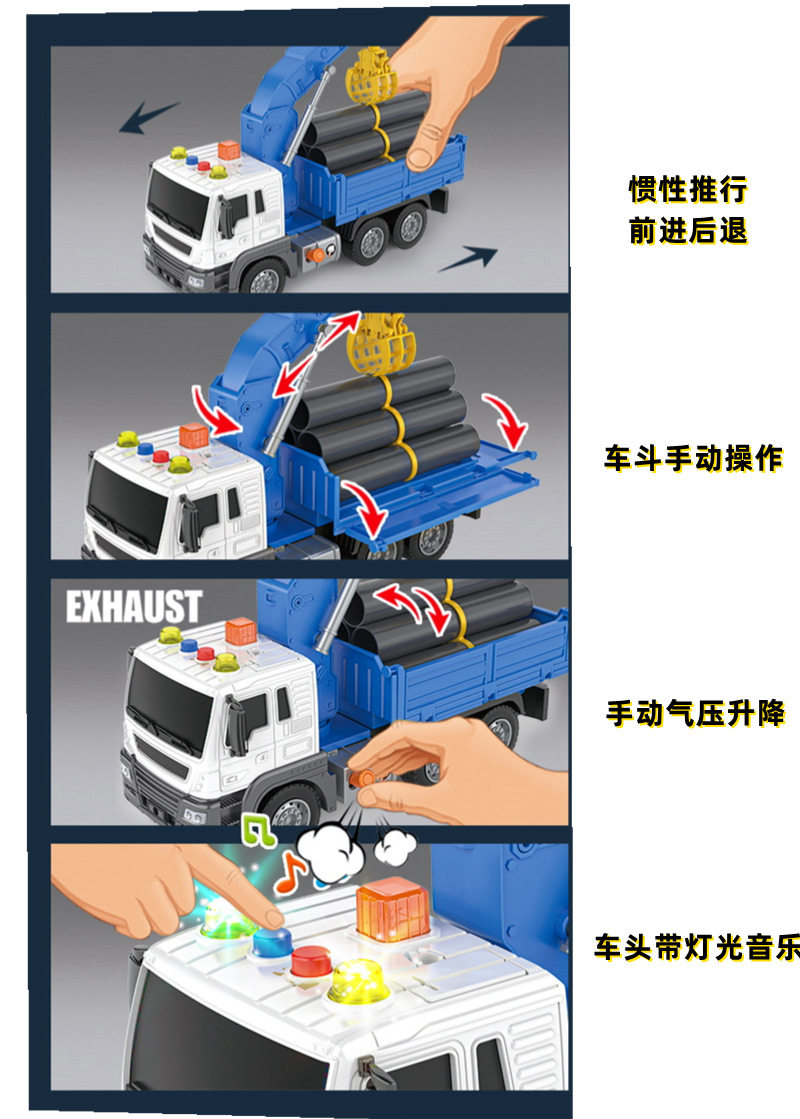 惯性推行
前进后退

车斗手动操作

EXHAUST

手动气压升降

车头带灯光音乐