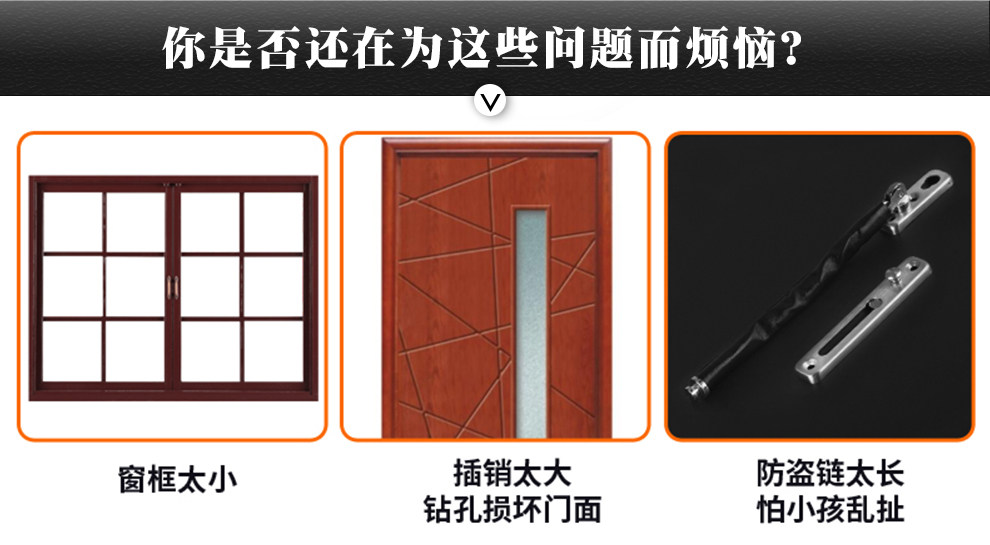 你是否还在为这些问题而烦恼?

窗框太小

插销太大
钻孔损坏门面

防盗链太长
怕小孩乱扯