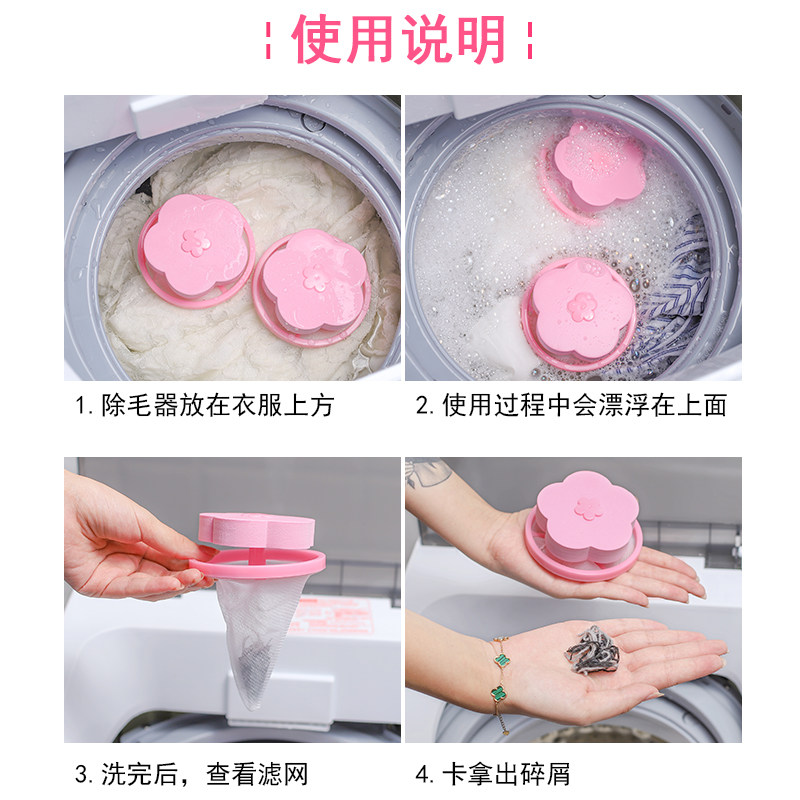 使用说明

1. 除毛器放在衣服上方

2. 使用过程中会漂浮在上面

3. 洗完后，查看滤网

4. 卡拿出碎屑