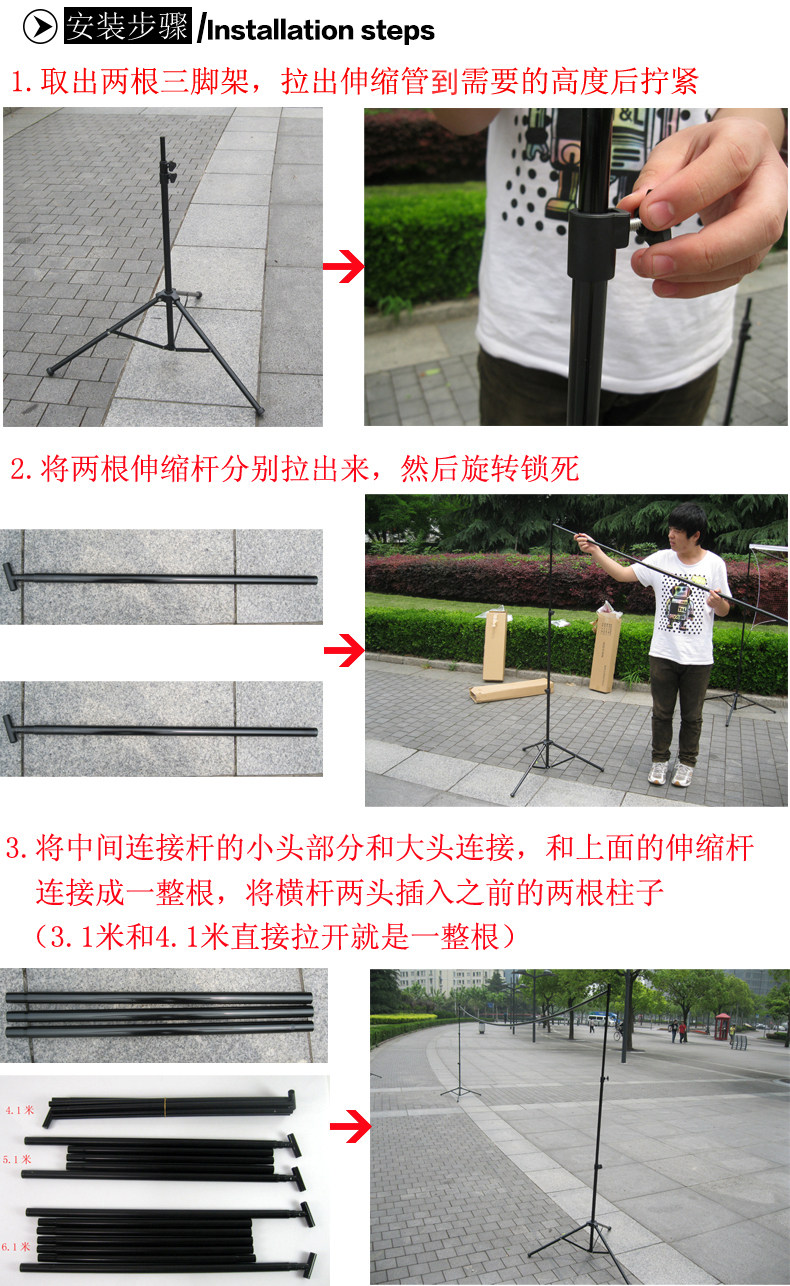 安装步骤 /Installation steps

1. 取出两根三脚架，拉出伸缩管到需要的高度后拧紧

2. 将两根伸缩杆分别拉出来，然后旋转锁死

3. 将中间连接杆的小头部分和大头连接，和上面的伸缩杆连接成一整根，将横杆两头插入之前的两根柱子
（3.1米和4.1米直接拉开就是一整根）

4.1米

5.1米

6.1米