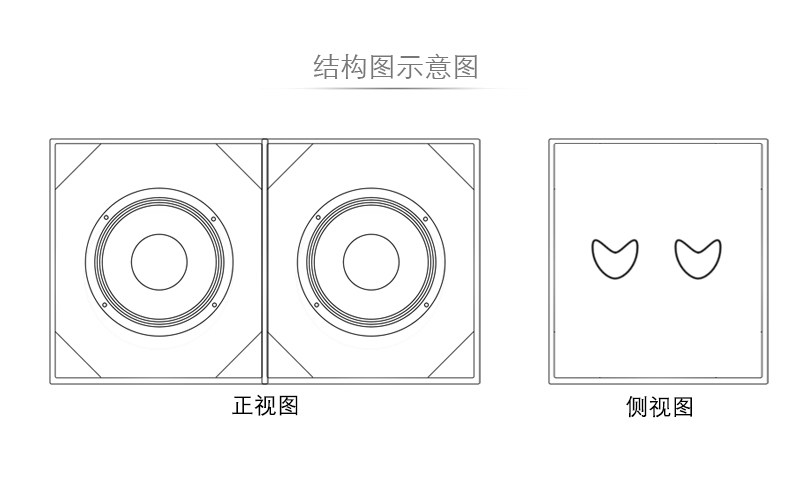 结构图示意图

正视图

侧视图