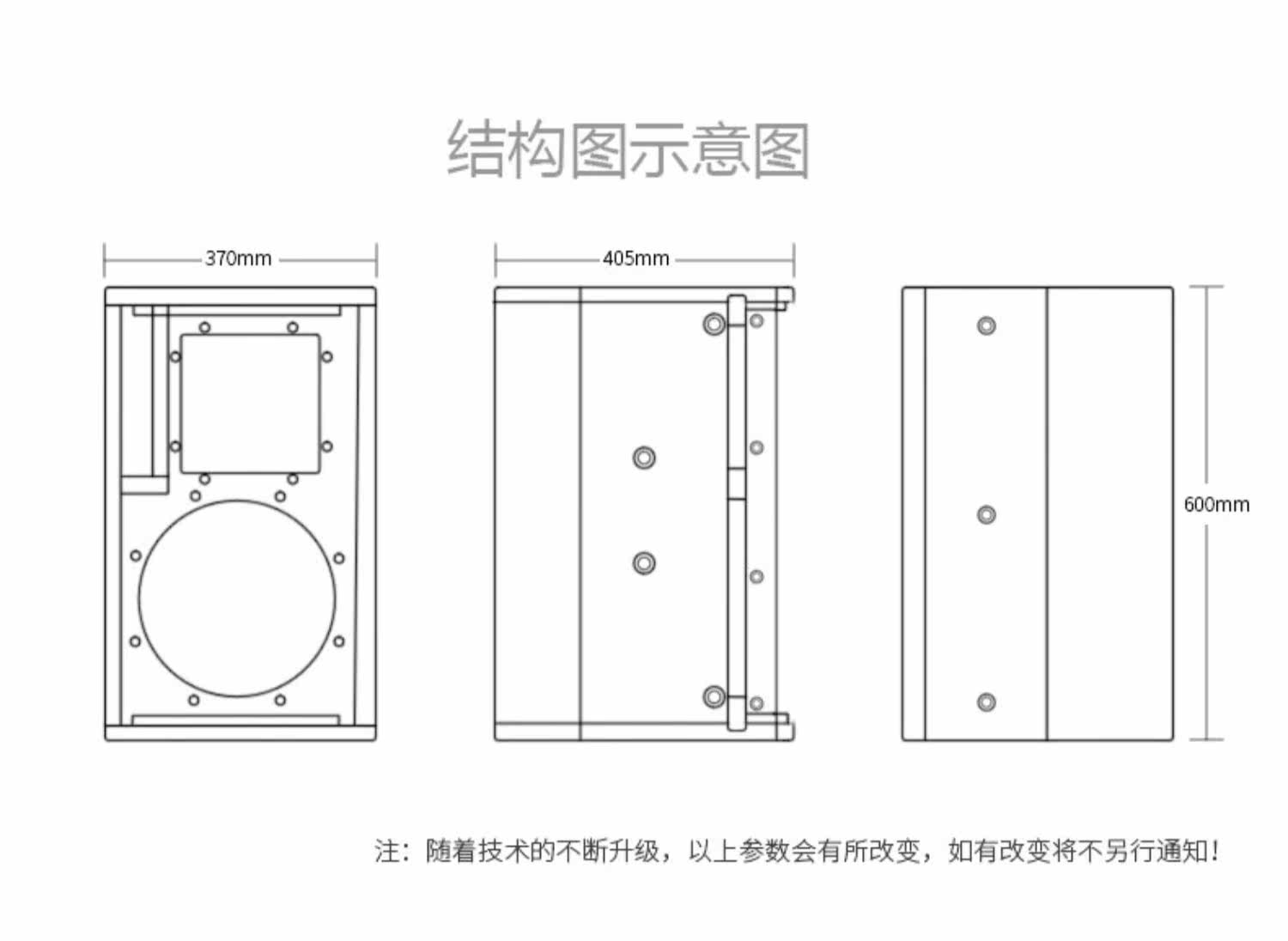 结构图示意图

370mm

405mm

600mm

注：随着技术的不断升级，以上参数会有所改变，如有改变将不另行通知！