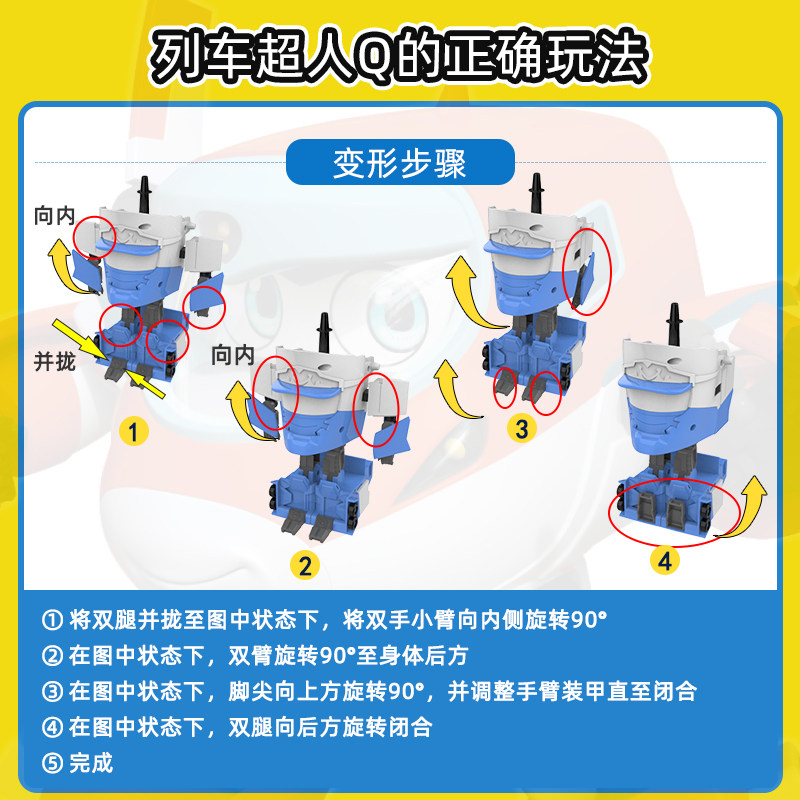 列车超人Q的正确玩法

变形步骤

向内

并拢

1

向内

2

3

4

① 将双腿并拢至图中状态下，将双手小臂向内侧旋转90°
② 在图中状态下，双臂旋转90°至身体后方
③ 在图中状态下，脚尖向上方旋转90°，并调整手臂装甲直至闭合
④ 在图中状态下，双腿向后方旋转闭合
⑤ 完成