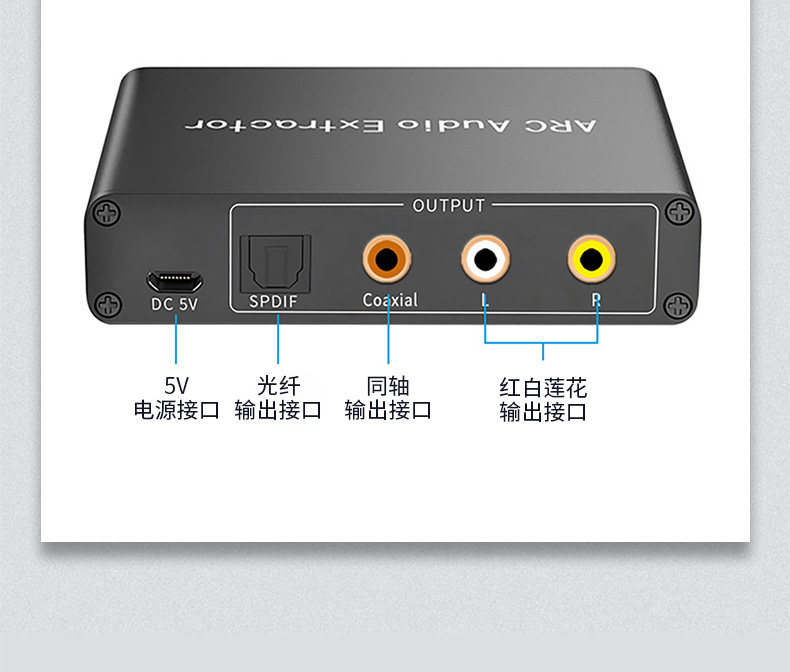 ARC Audio Extractor

OUTPUT

DC 5V

SPDIF

Coaxial

L

R

5V
电源接口

光纤
输出接口

同轴
输出接口

红白莲花
输出接口