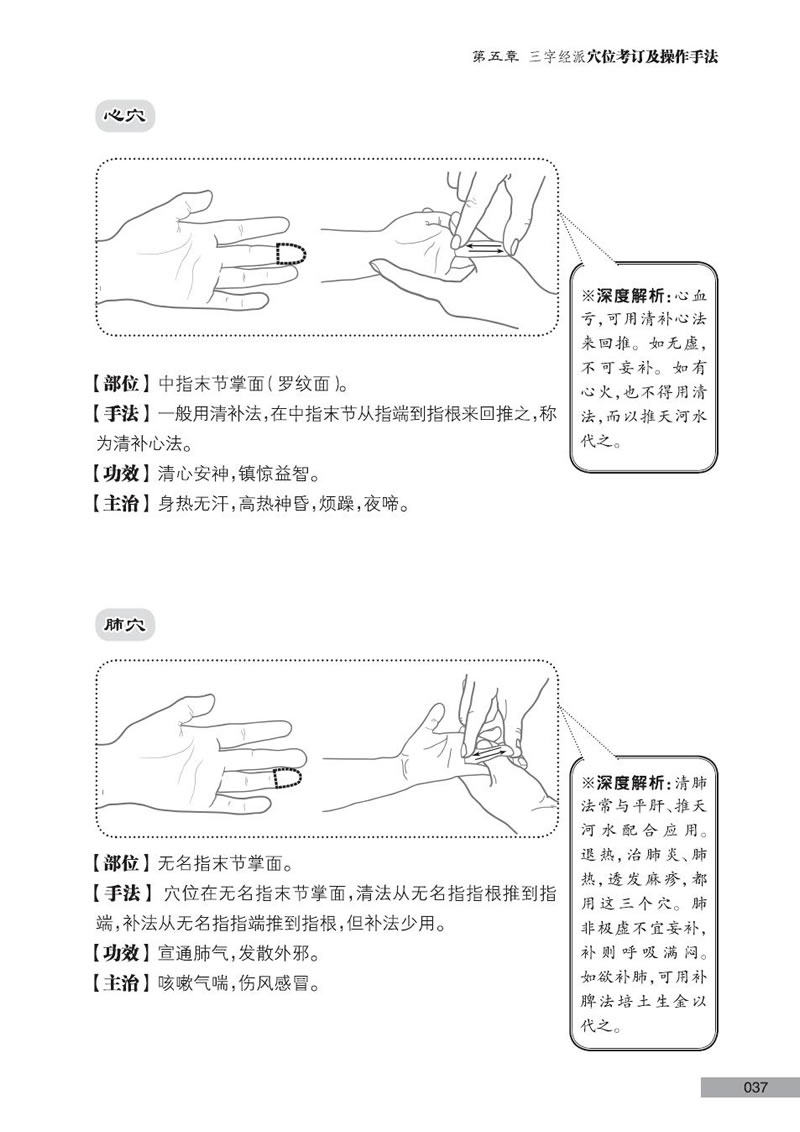 第五章 三字经派穴位考订及操作手法

心穴

※深度解析：心血亏，可用清补心法来回推。如无虚，不可妄补。如有心火，也不得用清法，而以推天河水代之。

【部位】中指末节掌面（罗纹面）。

【手法】一般用清补法，在中指末节从指端到指根来回推之，称为清补心法。

【功效】清心安神，镇惊益智。

【主治】身热无汗，高热神昏，烦躁，夜啼。

肺穴

※深度解析：清肺法常与平肝、推天河水配合应用。退热，治肺炎、肺热，透发麻疹，都用这三个穴。肺非极虚不宜妄补，补则呼吸满闷。如欲补肺，可用补脾法培土生金以代之。

【部位】无名指末节掌面。

【手法】穴位在无名指末节掌面，清法从无名指指根推到指端，补法从无名指指端推到指根，但补法少用。

【功效】宣通肺气，发散外邪。

【主治】咳嗽气喘，伤风感冒。

037