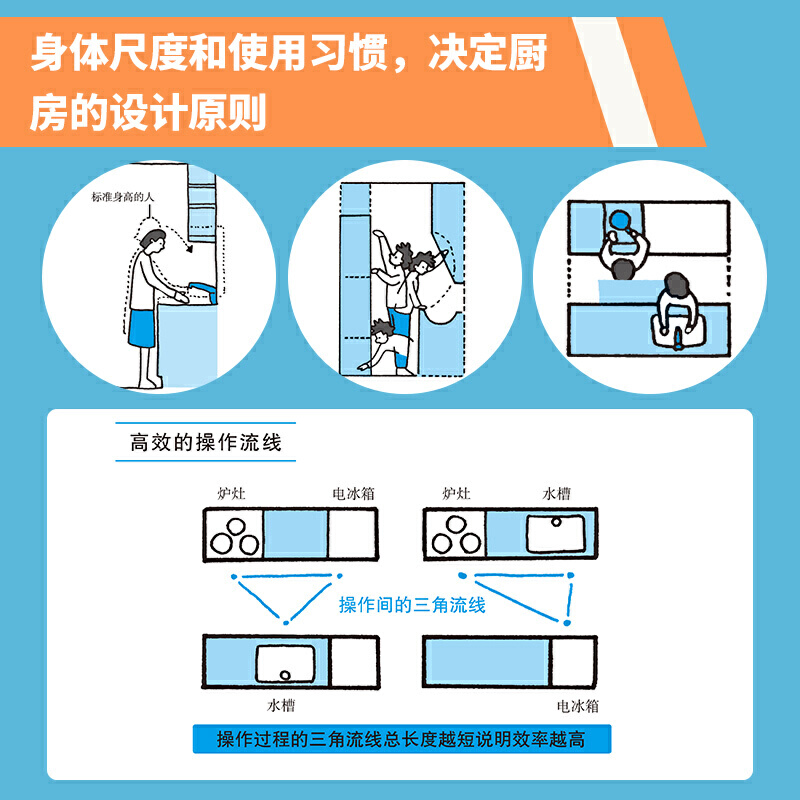 身体尺度和使用习惯，决定厨房的设计原则

标准身高的人

高效的操作流线

炉灶

电冰箱

炉灶

水槽

操作间的三角流线

水槽

电冰箱

操作过程的三角流线总长度越短说明效率越高