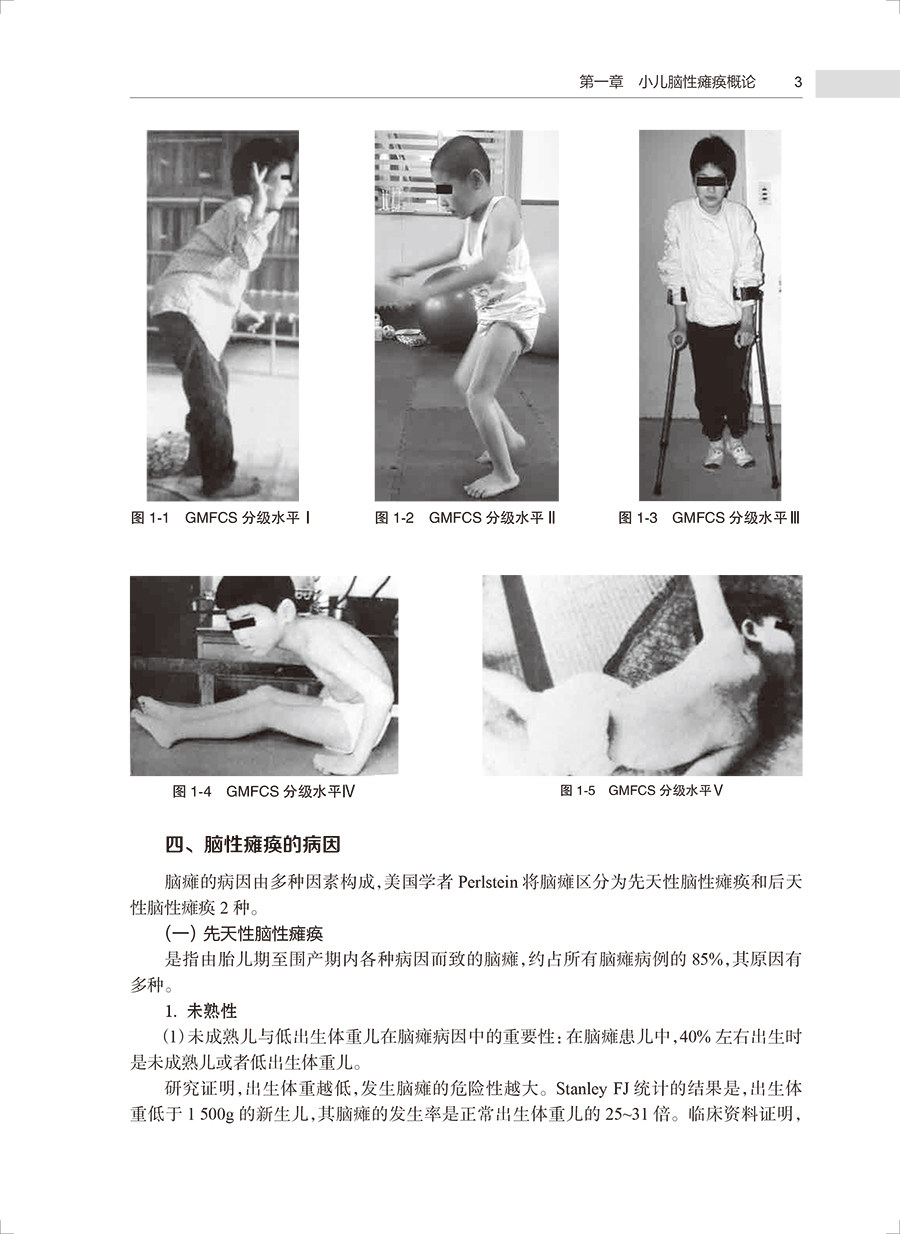 第一章　小儿脑性瘫痪概论　3

图 1-1　GMFCS 分级水平Ⅰ

图 1-2　GMFCS 分级水平Ⅱ

图 1-3　GMFCS 分级水平Ⅲ

图 1-4　GMFCS 分级水平Ⅳ

图 1-5　GMFCS 分级水平Ⅴ

四、脑性瘫痪的病因

脑瘫的病因由多种因素构成，美国学者 Perlstein 将脑瘫区分为先天性脑性瘫痪和后天性脑性瘫痪 2 种。

（一）先天性脑性瘫痪

是指由胎儿期至围产期内各种病因而致的脑瘫，约占所有脑瘫病例的 85%，其原因有多种。

1. 未熟性

（1）未成熟儿与低出生体重儿在脑瘫病因中的重要性：在脑瘫患儿中，40% 左右出生时是未成熟儿或者低出生体重儿。

研究证明，出生体重越低，发生脑瘫的危险性越大。Stanley FJ 统计的结果是，出生体重低于 1 500g 的新生儿，其脑瘫的发生率是正常出生体重儿的 25~31 倍。临床资料证明，