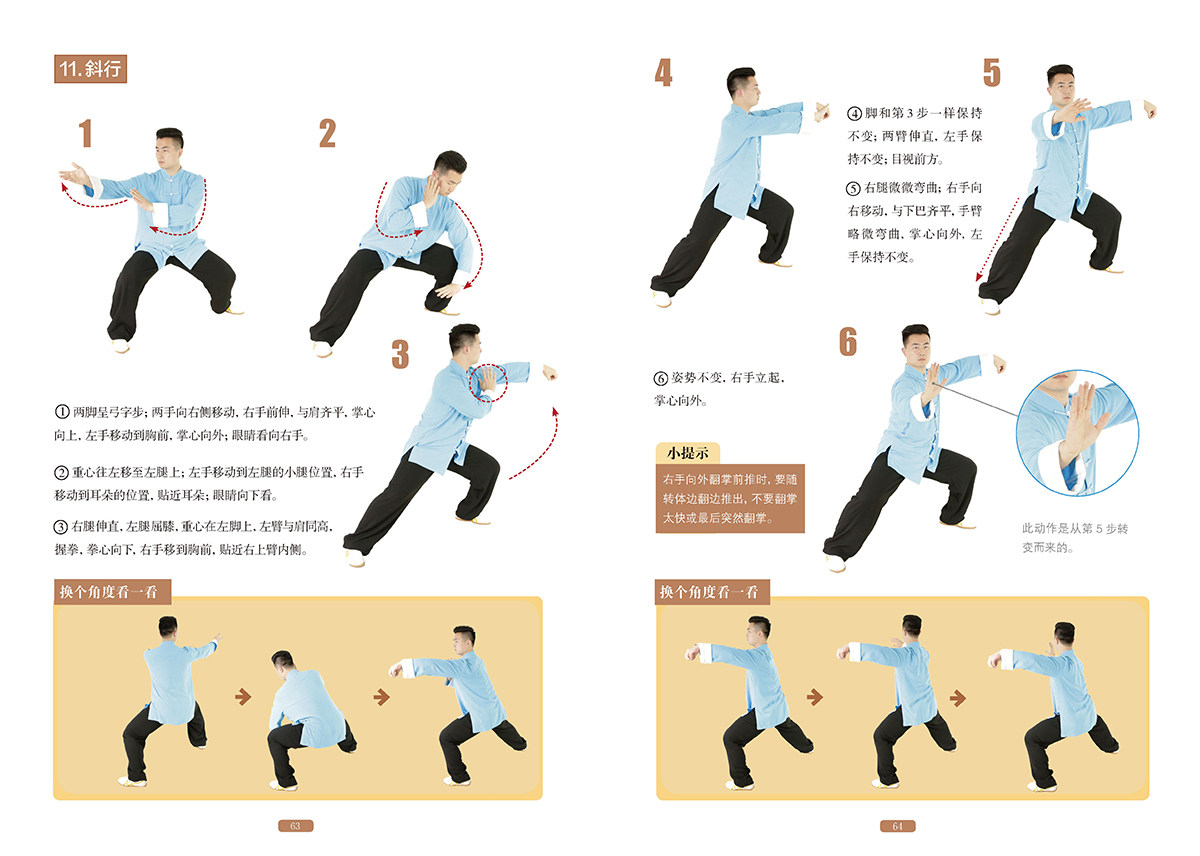 11. 斜行

1

2

3

① 两脚呈弓字步；两手向右侧移动，右手前伸，与肩齐平，掌心向上，左手移动到胸前，掌心向外；眼睛看向右手。

② 重心往左移至左腿上；左手移动到左腿的小腿位置，右手移动到耳朵的位置，贴近耳朵；眼睛向下看。

③ 右腿伸直，左腿屈膝，重心在左脚上，左臂与肩同高，握拳，拳心向下，右手移到胸前，贴近右上臂内侧。

换个角度看一看

63

4

5

④ 脚和第 3 步一样保持不变；两臂伸直，左手保持不变；目视前方。

⑤ 右腿微微弯曲；右手向右移动，与下巴齐平，手臂略微弯曲，掌心向外，左手保持不变。

6

⑥ 姿势不变，右手立起，掌心向外。

小提示

右手向外翻掌前推时，要随转体边翻边推出，不要翻掌太快或最后突然翻掌。

此动作是从第 5 步转变而来的。

换个角度看一看

64