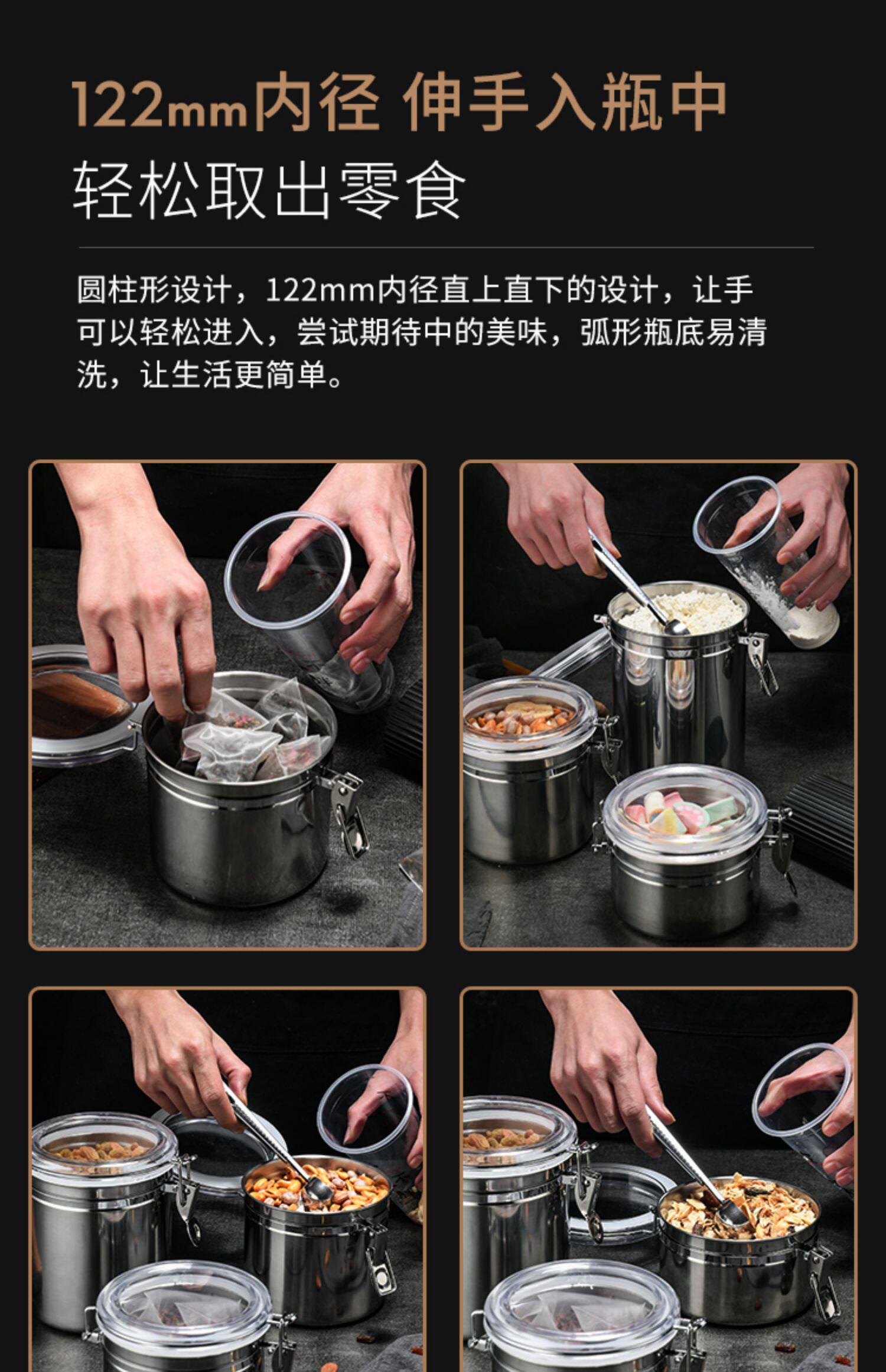 122mm内径 伸手入瓶中
轻松取出零食

圆柱形设计，122mm内径直上直下的设计，让手可以轻松进入，尝试期待中的美味，弧形瓶底易清洗，让生活更简单。